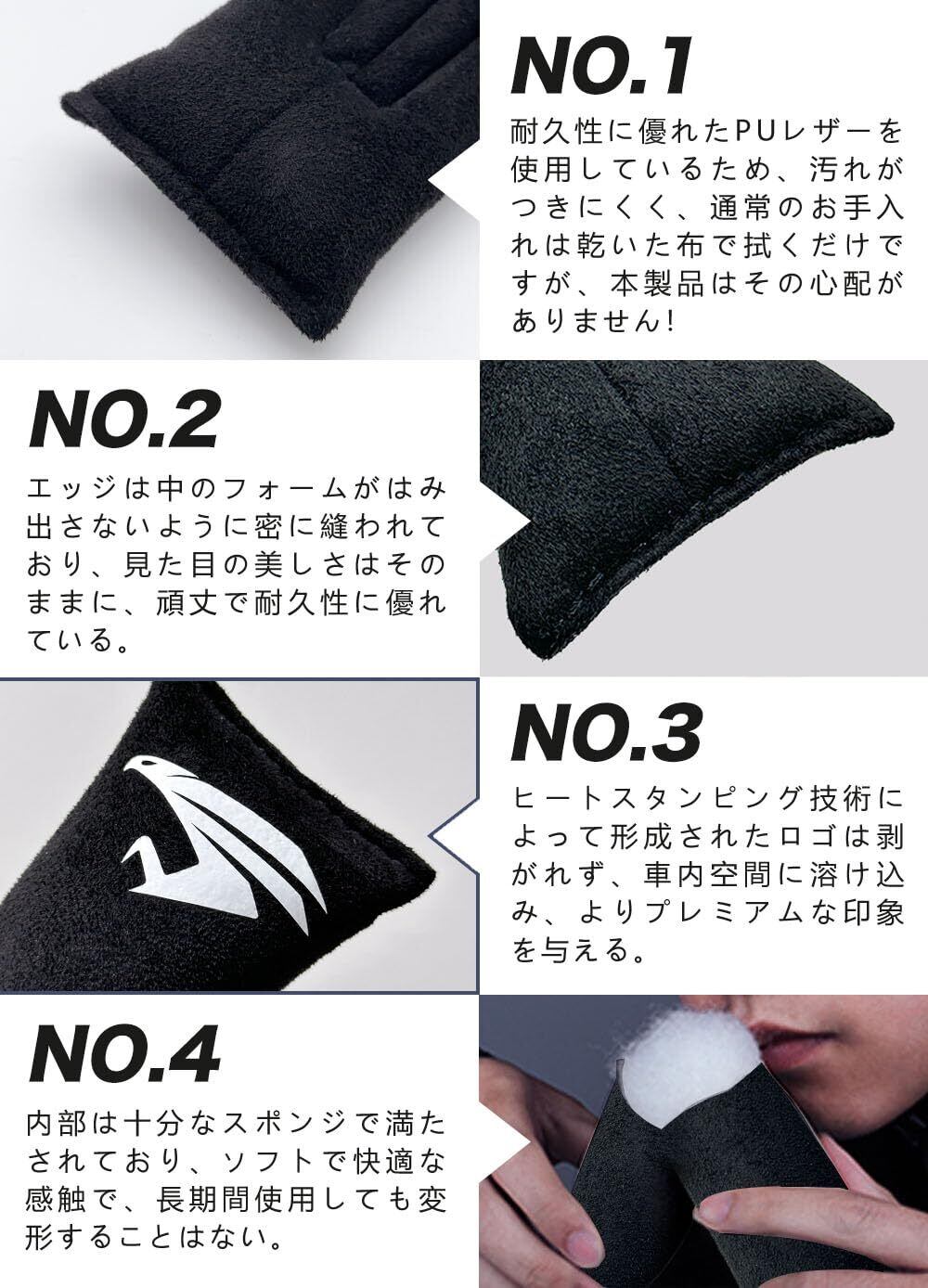 NO.1

耐久性に優れたPUレザーを使用しているため、汚れがつきにくく、通常のお手入れは乾いた布で拭くだけですが、本製品はその心配がありません!

NO.2

エッジは中のフォームがはみ出さないように密に縫われており、見た目の美しさはそのままに、頑丈で耐久性に優れている。

NO.3

ヒートスタンピング技術によって形成されたロゴは剥がれず、車内空間に溶け込み、よりプレミアムな印象を与える。

NO.4

内部は十分なスポンジで満たされており、ソフトで快適な感触で、長期間使用しても変形することはない。