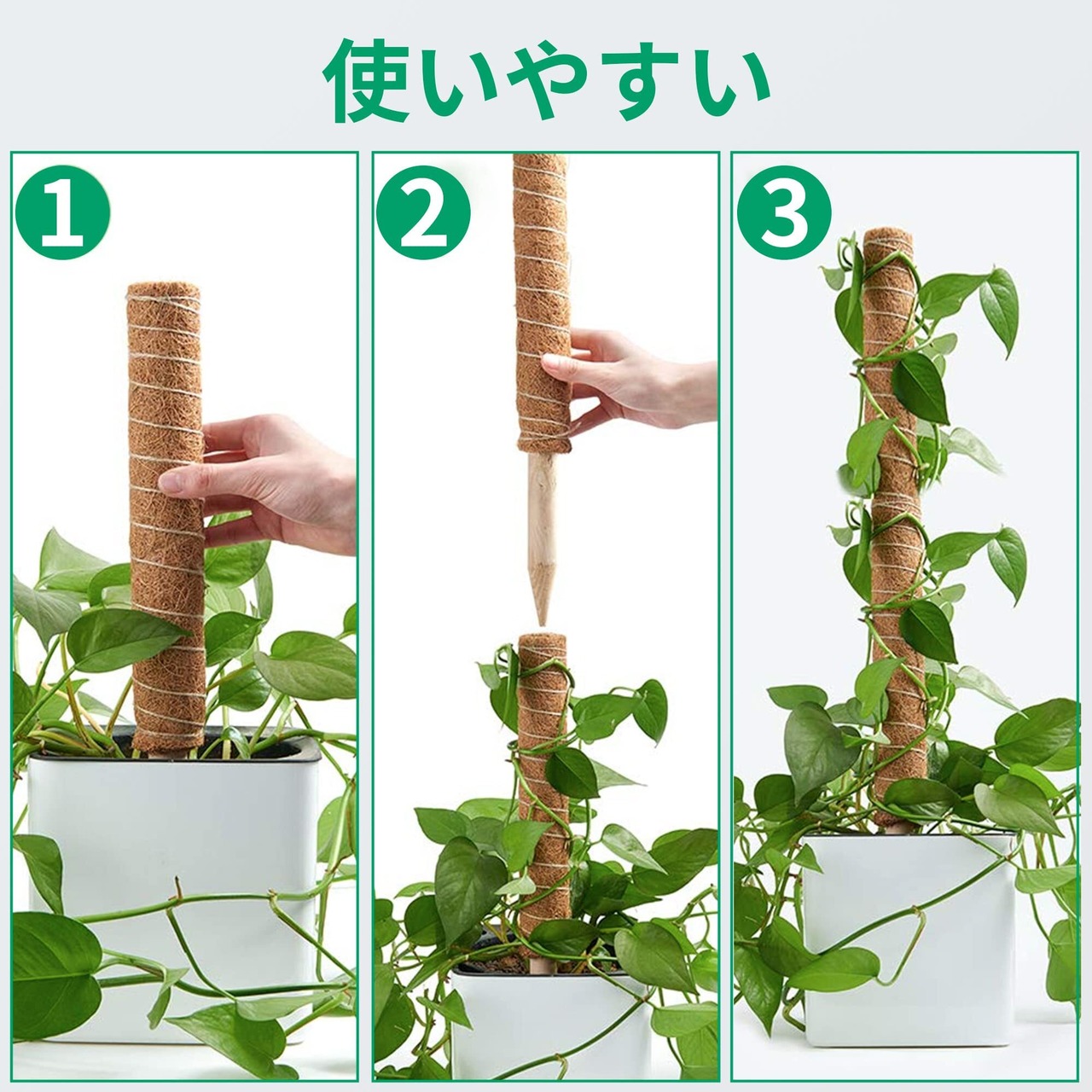 使いやすい

1

2

3