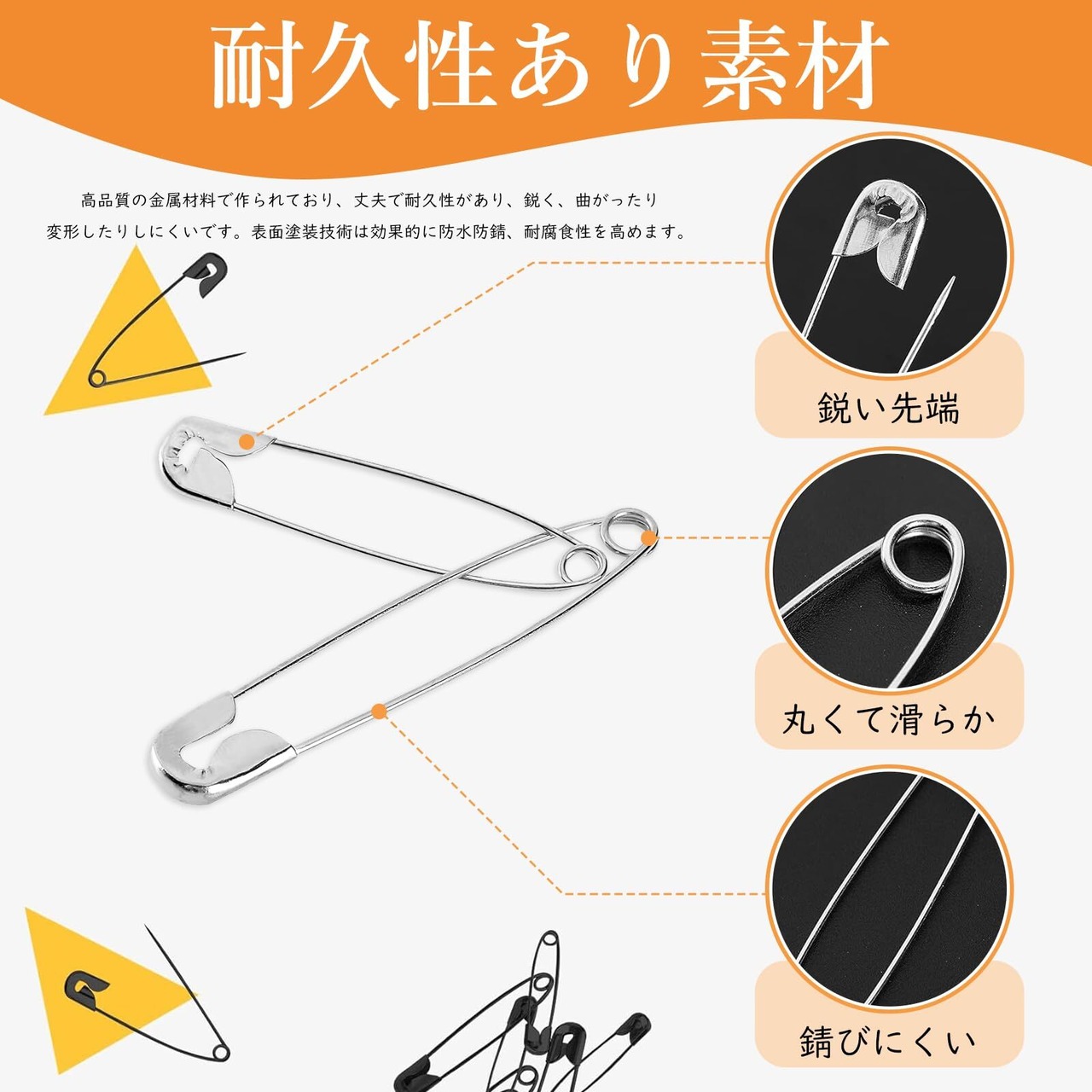 耐久性あり素材

高品質の金属材料で作られており、丈夫で耐久性があり、鋭く、曲がったり変形したりしにくいです。表面塗装技術は効果的に防水防錆、耐腐食性を高めます。

鋭い先端

丸くて滑らか

錆びにくい