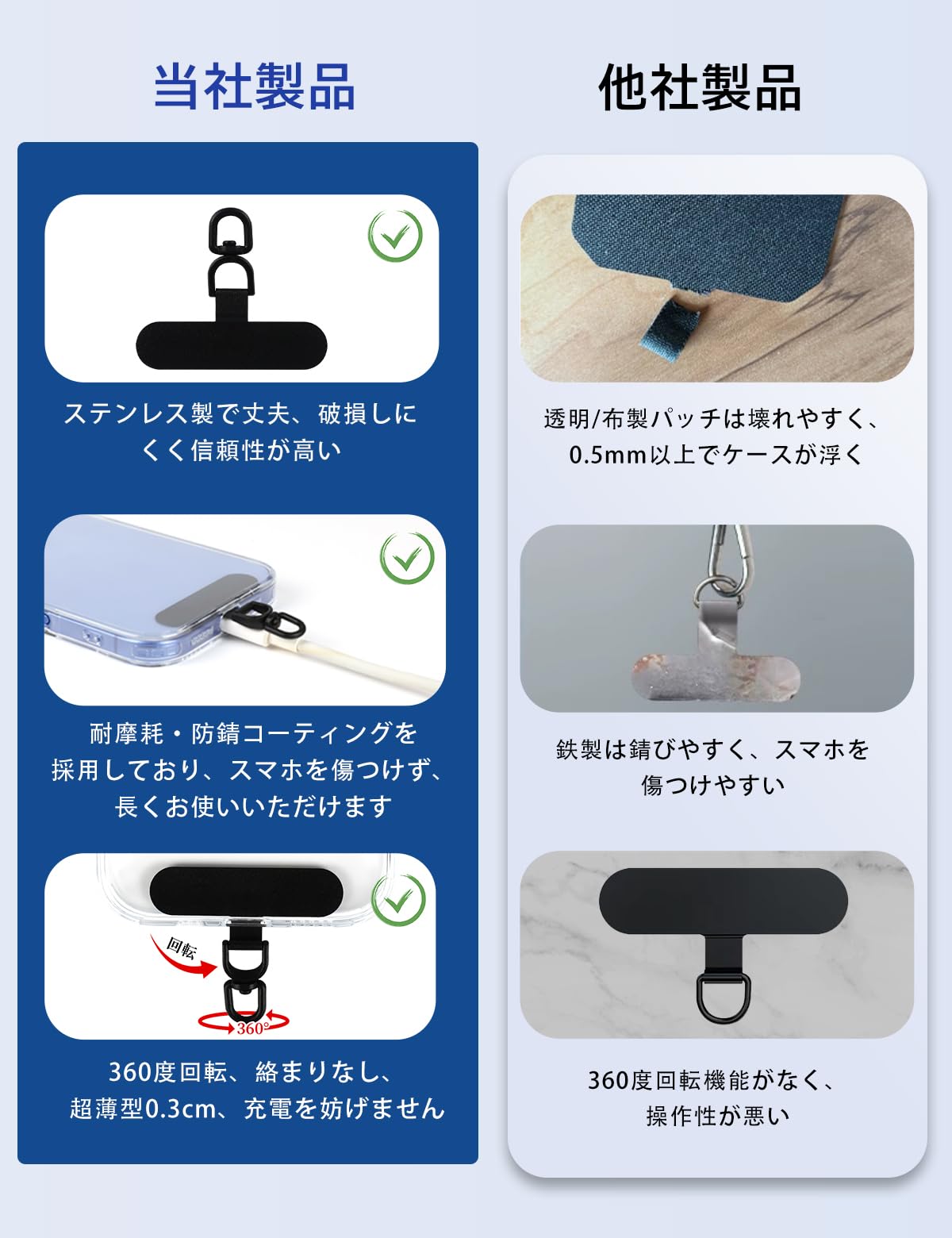 当社製品

ステンレス製で丈夫、破損しにくく信頼性が高い

耐摩耗・防錆コーティングを採用しており、スマホを傷つけず、長くお使いいただけます

回転

360°

360度回転、絡まりなし、超薄型0.3cm、充電を妨げません

他社製品

透明/布製パッチは壊れやすく、0.5mm以上でケースが浮く

鉄製は錆びやすく、スマホを傷つけやすい

360度回転機能がなく、操作性が悪い