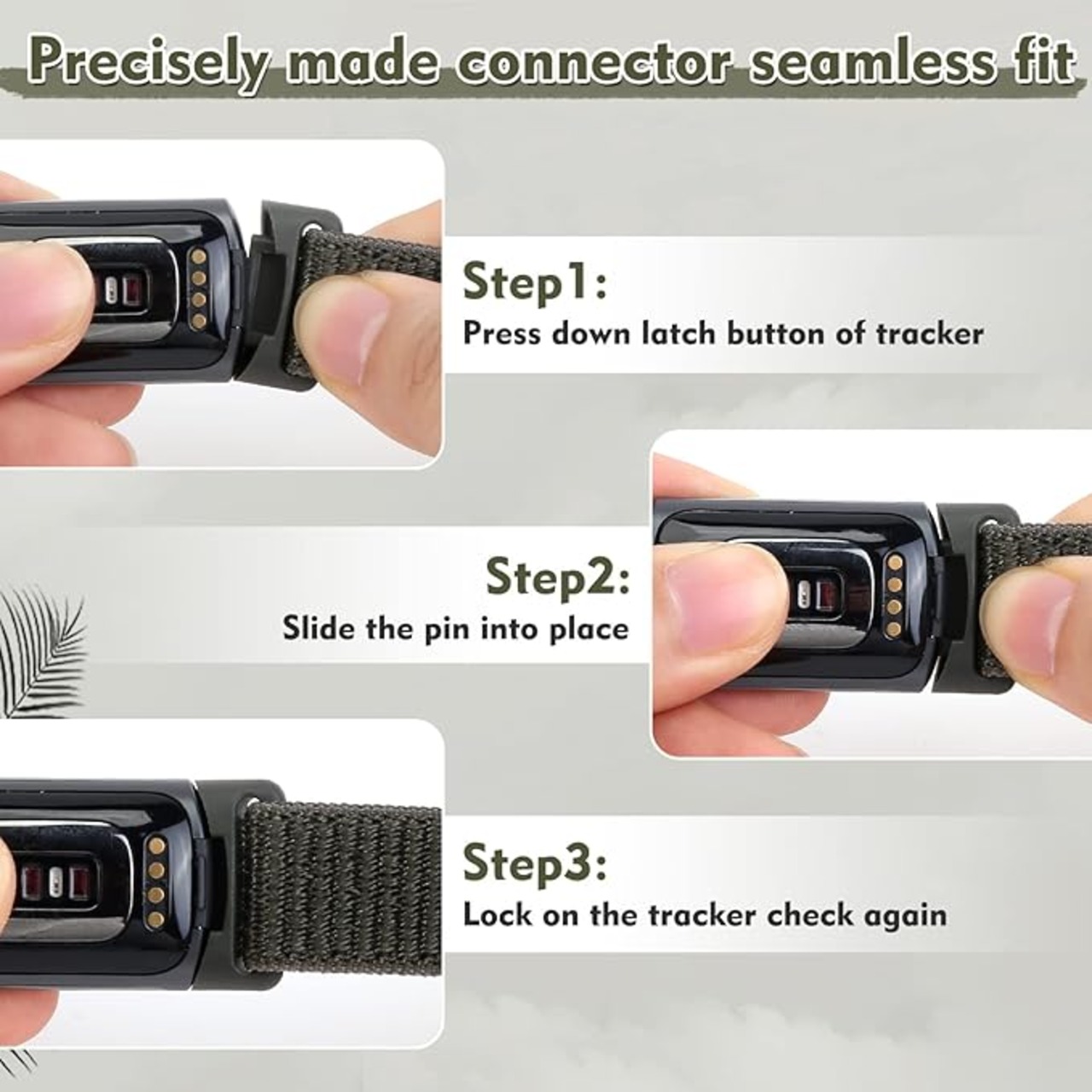 Precisely made connector seamless fit

Step1:
Press down latch button of tracker

Step2:
Slide the pin into place

Step3:
Lock on the tracker check again