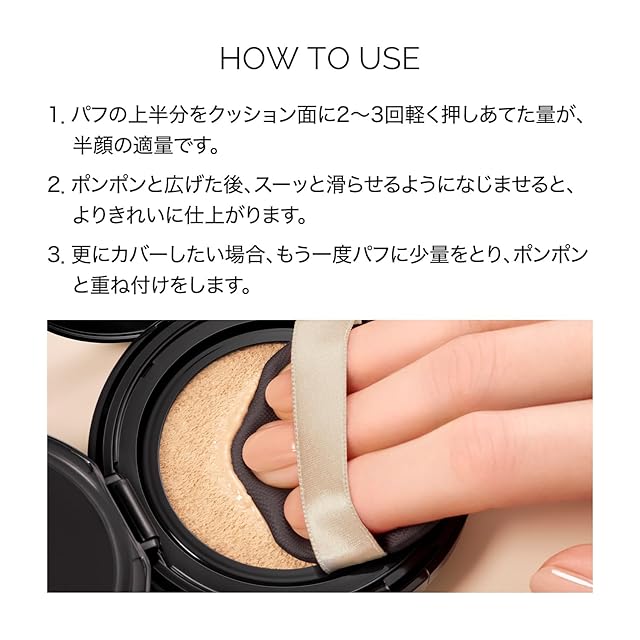 HOW TO USE

1. パフの上半分をクッション面に2〜3回軽く押しあてた量が、半顔の適量です。

2. ポンポンと広げた後、スーッと滑らせるようになじませると、よりきれいに仕上がります。

3. 更にカバーしたい場合、もう一度パフに少量をとり、ポンポンと重ね付けをします。