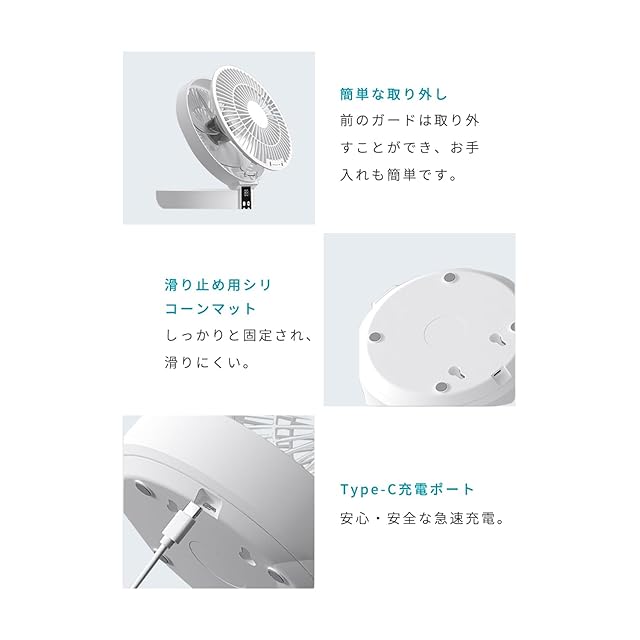 簡単な取り外し
前のガードは取り外すことができ、お手入れも簡単です。

滑り止め用シリコーンマット
しっかりと固定され、滑りにくい。

Type-C充電ポート
安心・安全な急速充電。