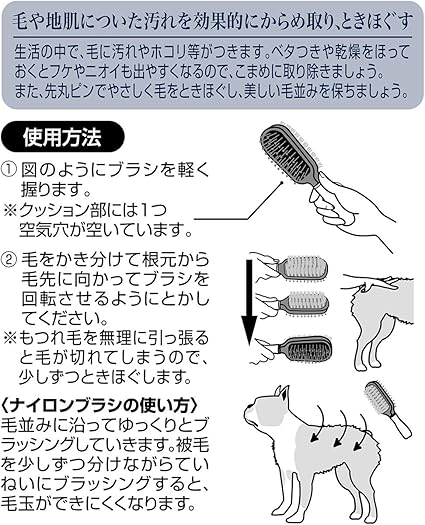 毛や地肌についた汚れを効果的にからめ取り、ときほぐす

生活の中で、毛に汚れやホコリ等がつきます。ベタつきや乾燥をほっておくとフケやニオイも出やすくなるので、こまめに取り除きましょう。また、先丸ピンでやさしく毛をときほぐし、美しい毛並みを保ちましょう。

使用方法

① 図のようにブラシを軽く握ります。
※クッション部には1つ空気穴が空いています。

② 毛をかき分けて根元から毛先に向かってブラシを回転させるようにとかしてください。
※もつれ毛を無理に引っ張ると毛が切れてしまうので、少しずつときほぐします。

〈ナイロンブラシの使い方〉
毛並みに沿ってゆっくりとブラッシングしていきます。被毛を少しずつ分けながらていねいにブラッシングすると、毛玉ができにくくなります。