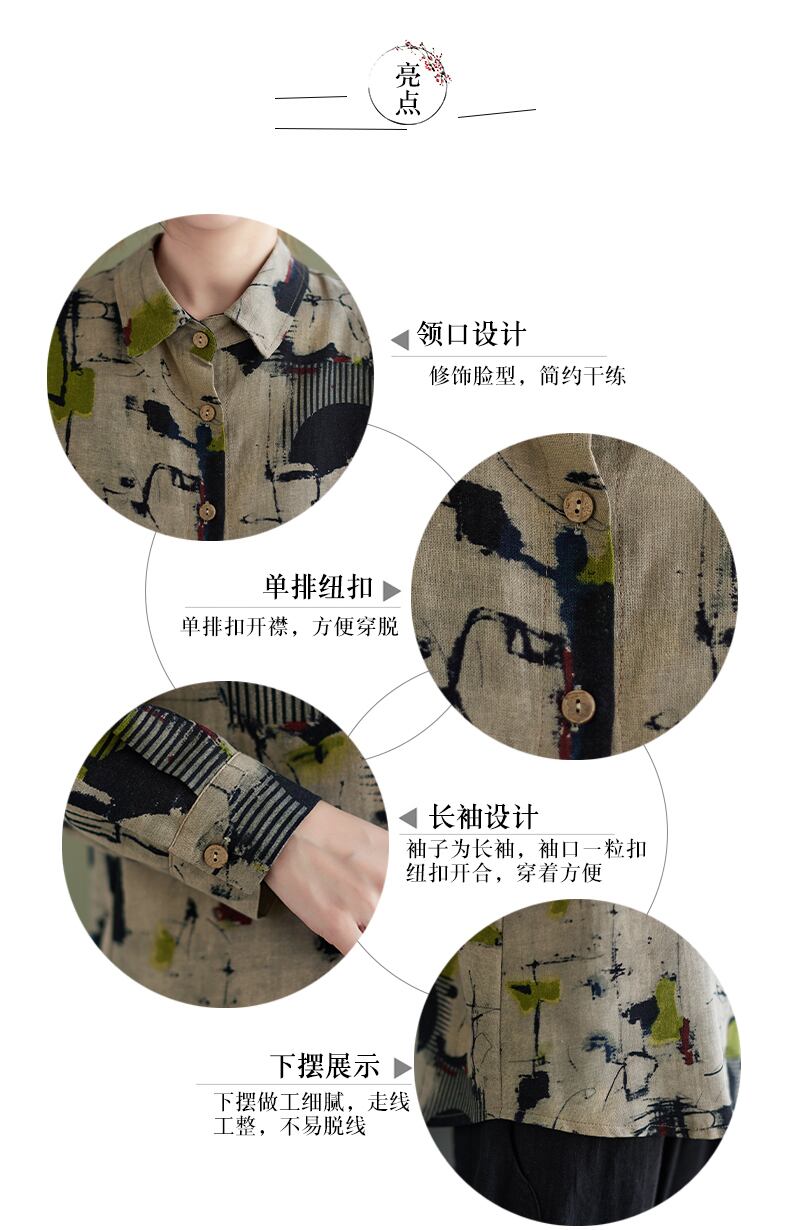 亮点

领口设计
修饰脸型，简约干练

单排纽扣
单排扣开襟，方便穿脱

长袖设计
袖子为长袖，袖口一粒扣纽扣开合，穿着方便

下摆展示
下摆做工细腻，走线工整，不易脱线