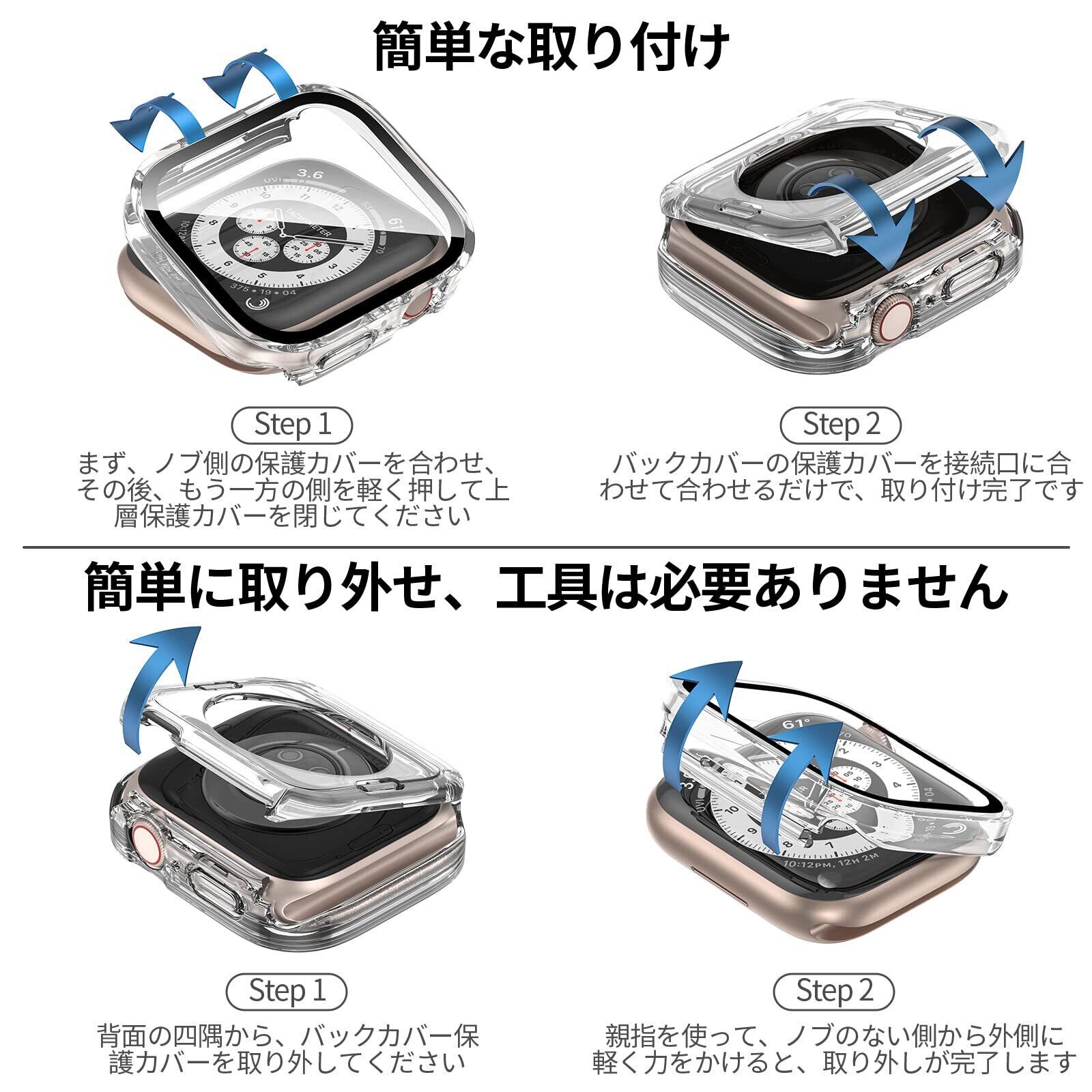 簡単な取り付け

Step 1

まず、ノブ側の保護カバーを合わせ、その後、もう一方の側を軽く押して上層保護カバーを閉じてください

Step 2

バックカバーの保護カバーを接続口に合わせて合わせるだけで、取り付け完了です

簡単に取り外せ、工具は必要ありません

Step 1

背面の四隅から、バックカバー保護カバーを取り外してください

Step 2

親指を使って、ノブのない側から外側に軽く力をかけると、取り外しが完了します