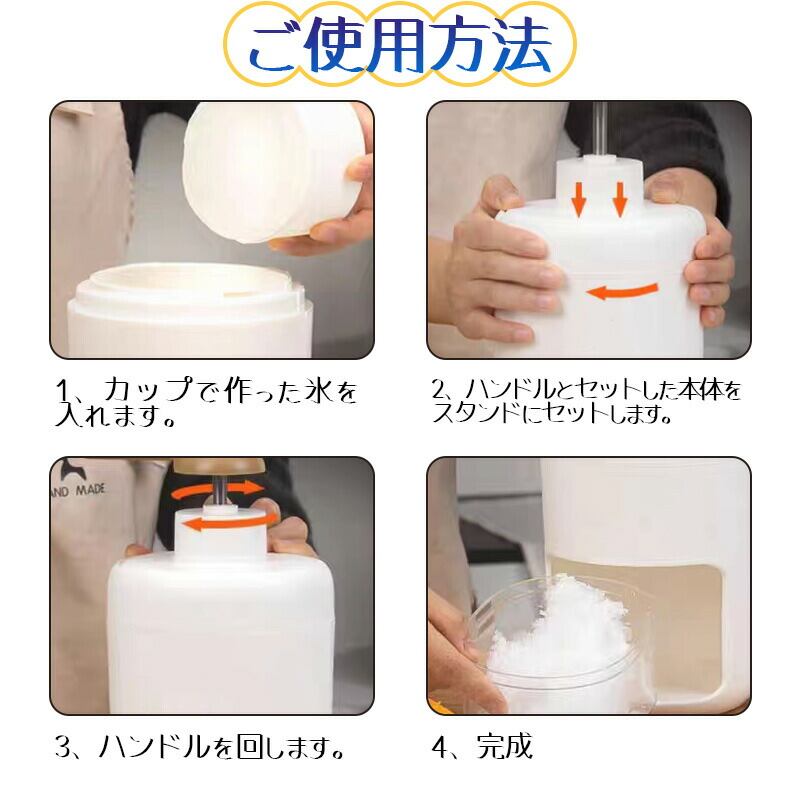 ご使用方法

1、カップで作った氷を入れます。

2、ハンドルとセットした本体をスタンドにセットします。

AND MADE

3、ハンドルを回します。

4、完成