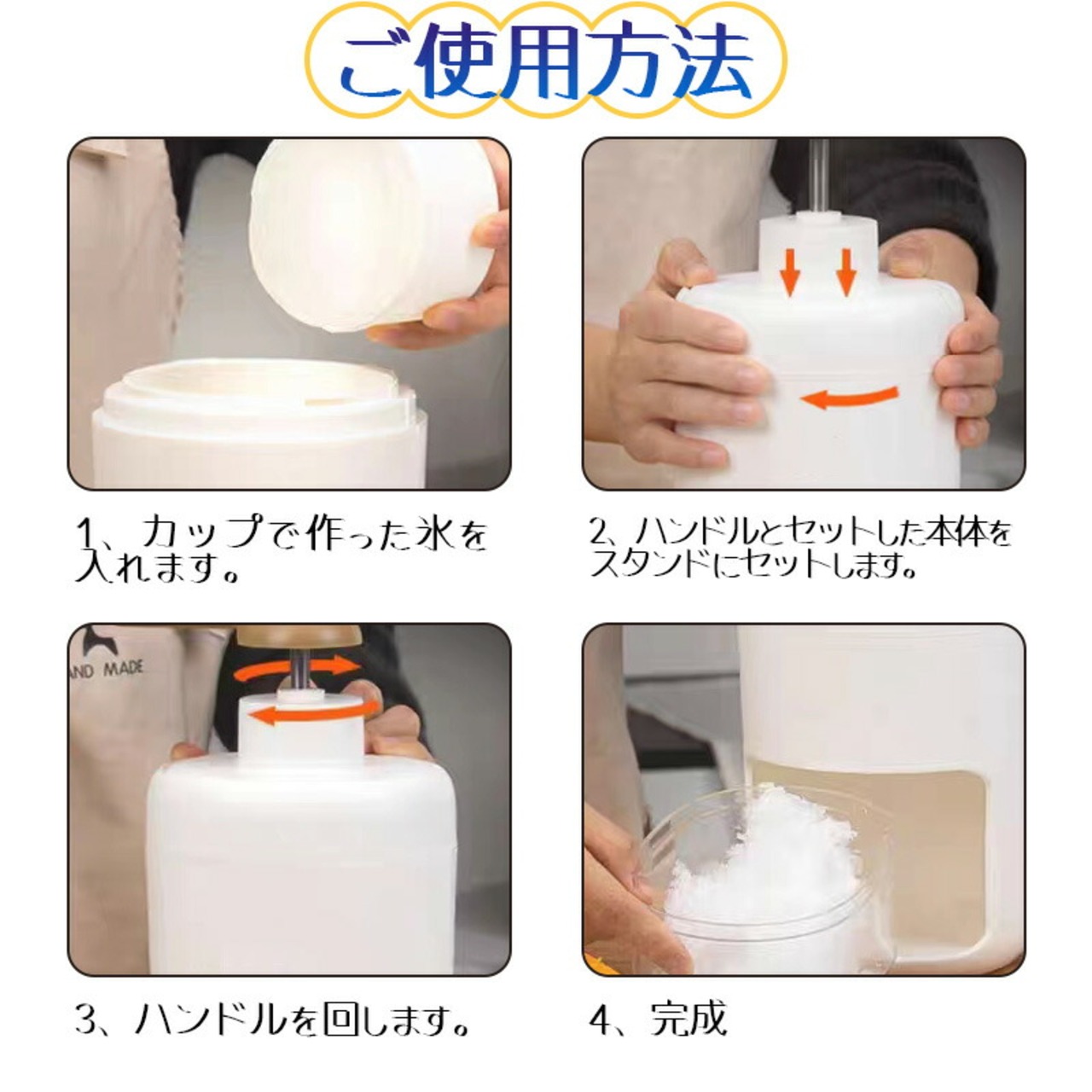 ご使用方法

1、カップで作った氷を入れます。

2、ハンドルとセットした本体をスタンドにセットします。

AND MADE

3、ハンドルを回します。

4、完成