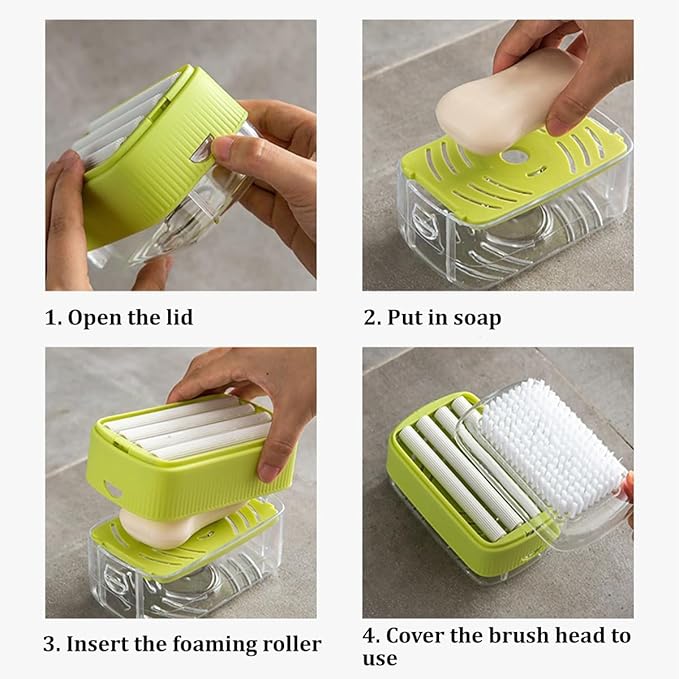 1. Open the lid

2. Put in soap

3. Insert the foaming roller

4. Cover the brush head to use