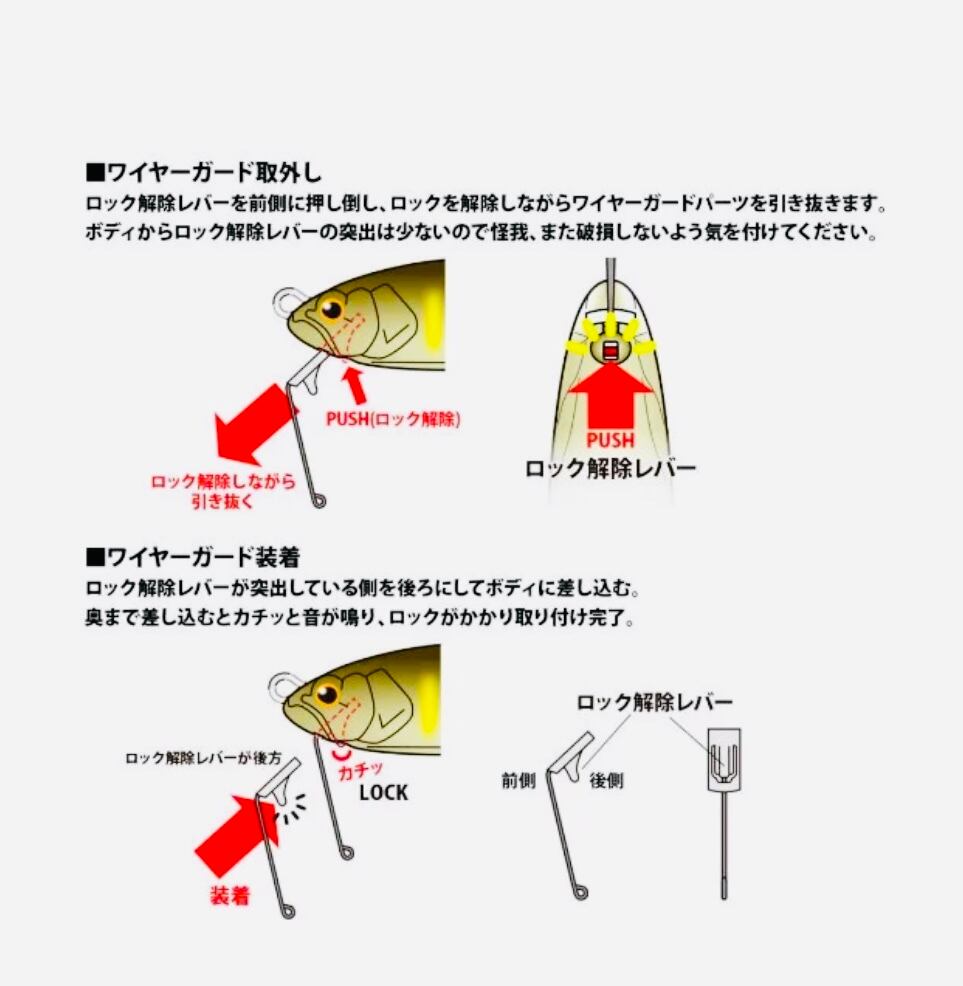 ■ワイヤーガード取外し
ロック解除レバーを前側に押し倒し、ロックを解除しながらワイヤーガードパーツを引き抜きます。
ボディからロック解除レバーの突出は少ないので怪我、また破損しないよう気を付けてください。

PUSH(ロック解除)

ロック解除しながら引き抜く

PUSH
ロック解除レバー

■ワイヤーガード装着
ロック解除レバーが突出している側を後ろにしてボディに差し込む。
奥まで差し込むとカチッと音が鳴り、ロックがかかり取り付け完了。

ロック解除レバーが後方

カチッ
LOCK

装着

ロック解除レバー
前側
後側