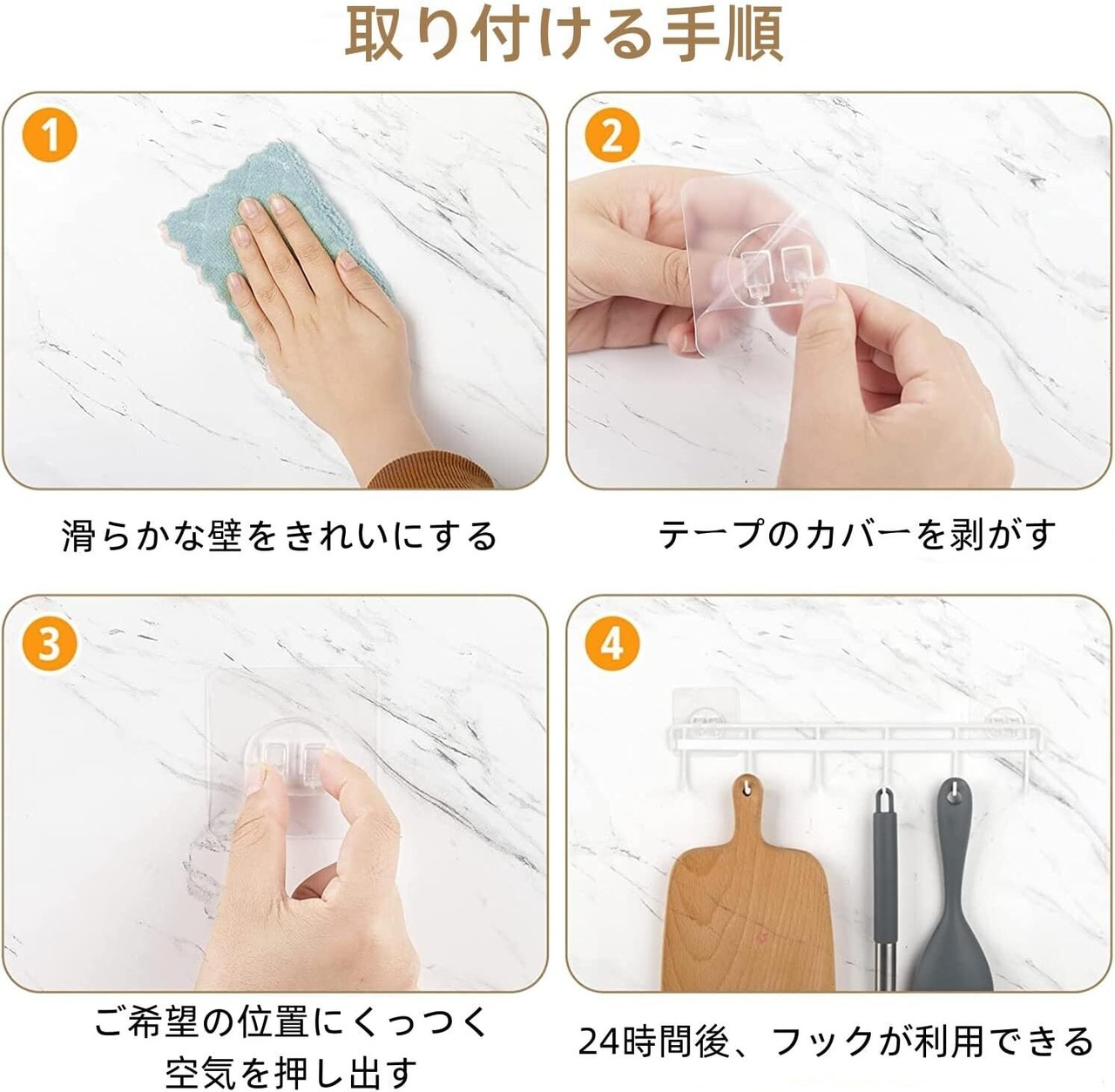 取り付ける手順

1

滑らかな壁をきれいにする

2

テープのカバーを剥がす

3

ご希望の位置にくっつく
空気を押し出す

4

24時間後、フックが利用できる