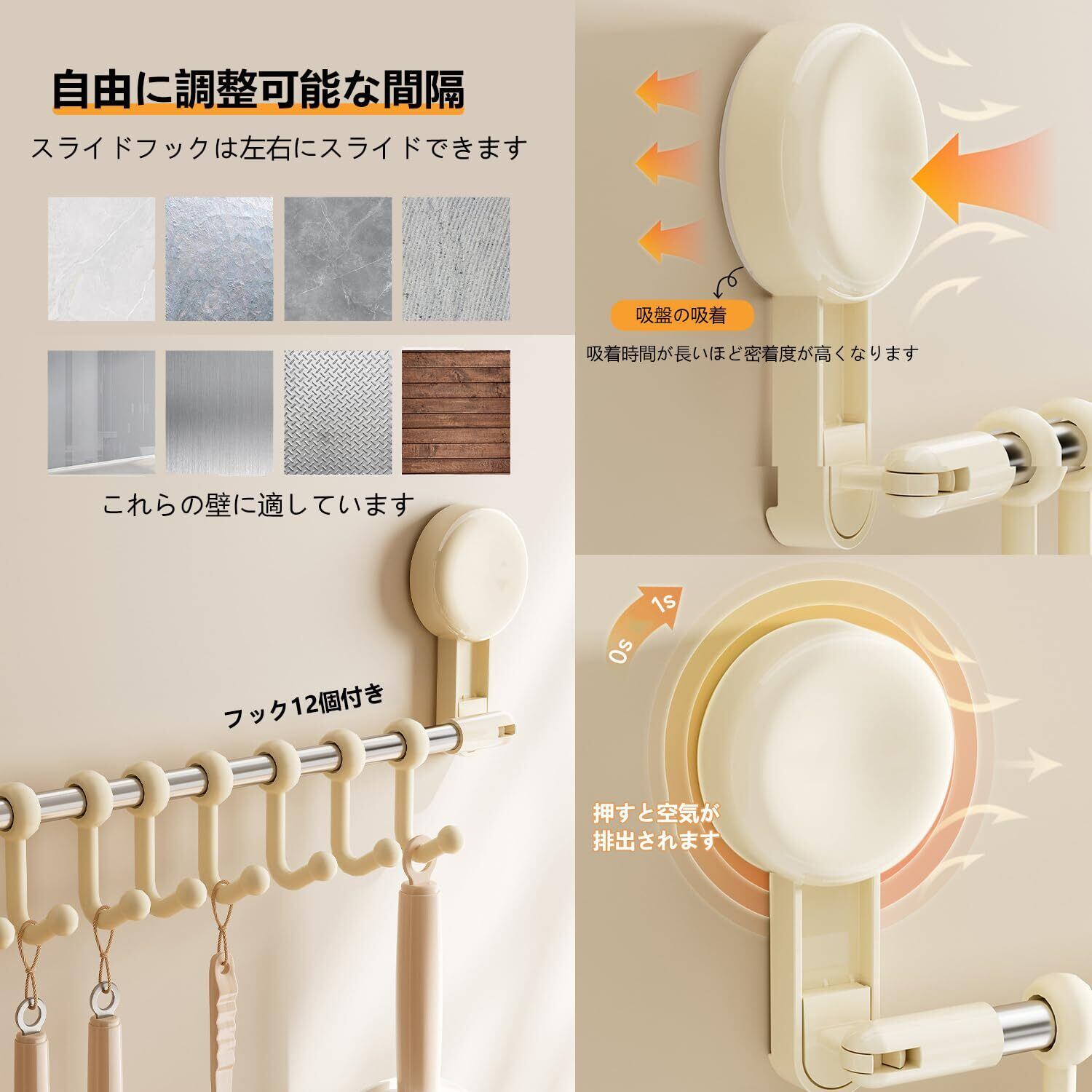 自由に調整可能な間隔

スライドフックは左右にスライドできます

これらの壁に適しています

フック12個付き

吸盤の吸着

吸着時間が長いほど密着度が高くなります

0s

1s

押すと空気が排出されます