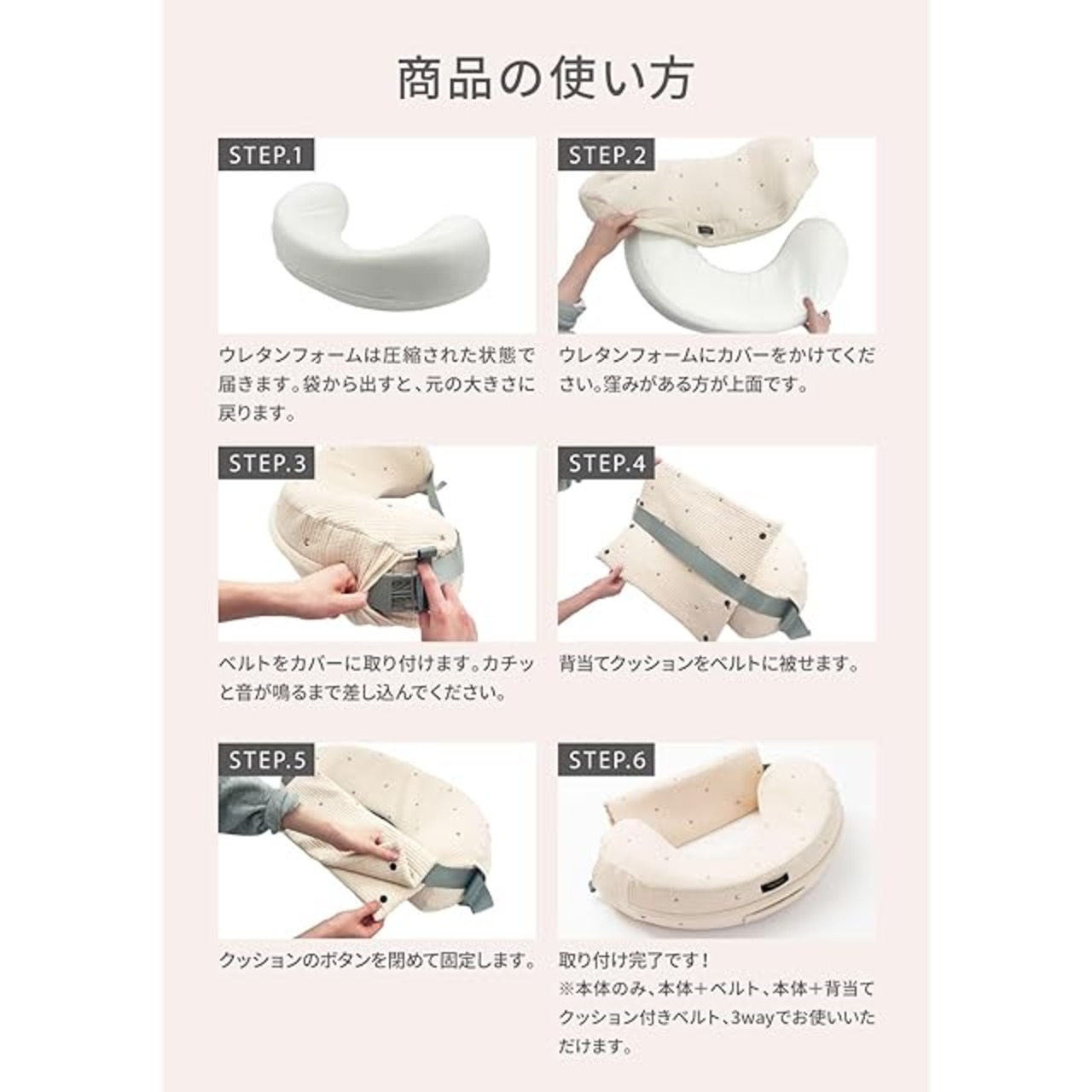 商品の使い方

STEP.1

ウレタンフォームは圧縮された状態で届きます。袋から出すと、元の大きさに戻ります。

STEP.2

ウレタンフォームにカバーをかけてください。窪みがある方が上面です。

STEP.3

ベルトをカバーに取り付けます。カチッと音が鳴るまで差し込んでください。

STEP.4

背当てクッションをベルトに被せます。

STEP.5

クッションのボタンを閉めて固定します。

STEP.6

取り付け完了です！
※本体のみ、本体＋ベルト、本体＋背当てクッション付きベルト、3wayでお使いいただけます。