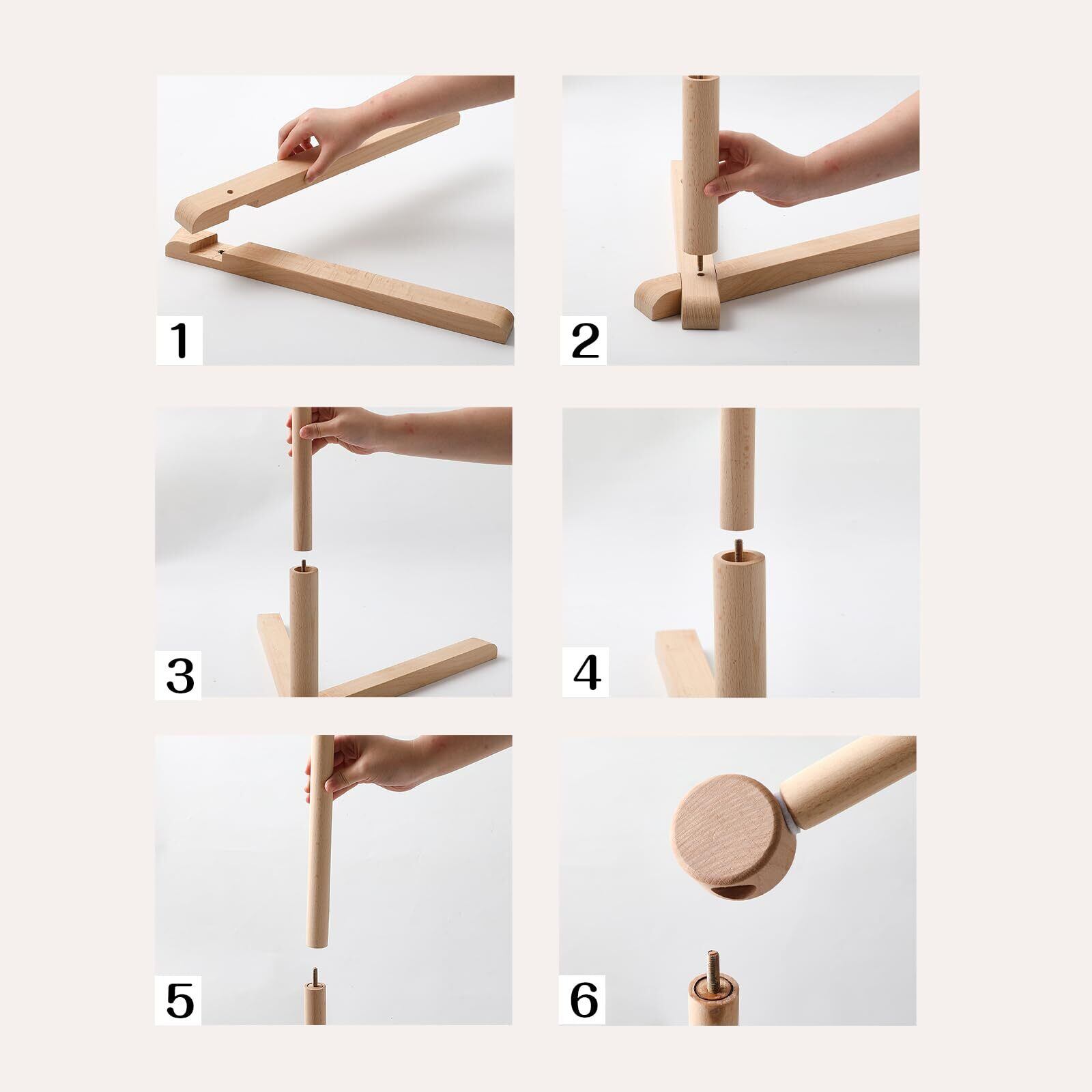 1

2

3

4

5

6