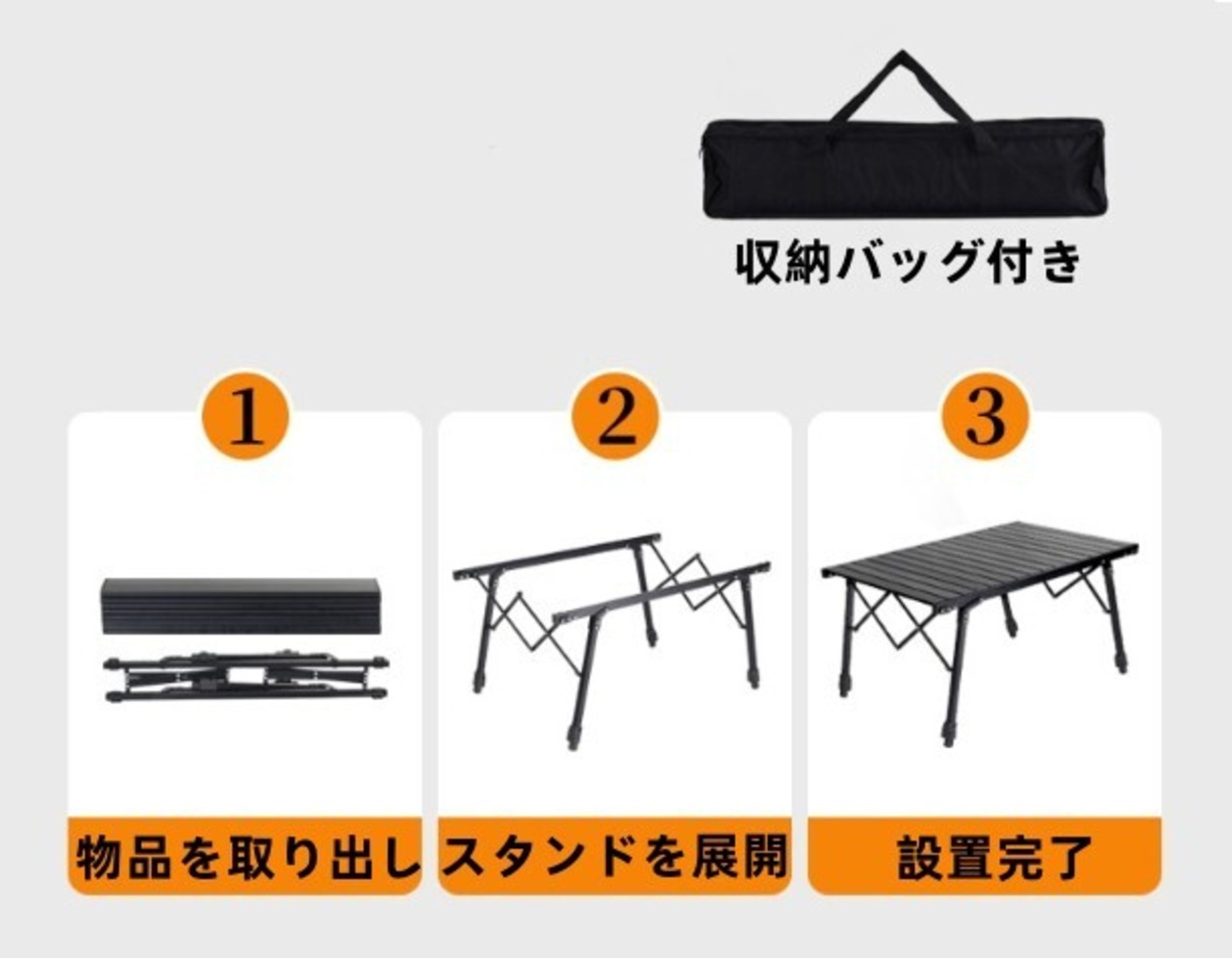 収納バッグ付き

1

物品を取り出し

2

スタンドを展開

3

設置完了