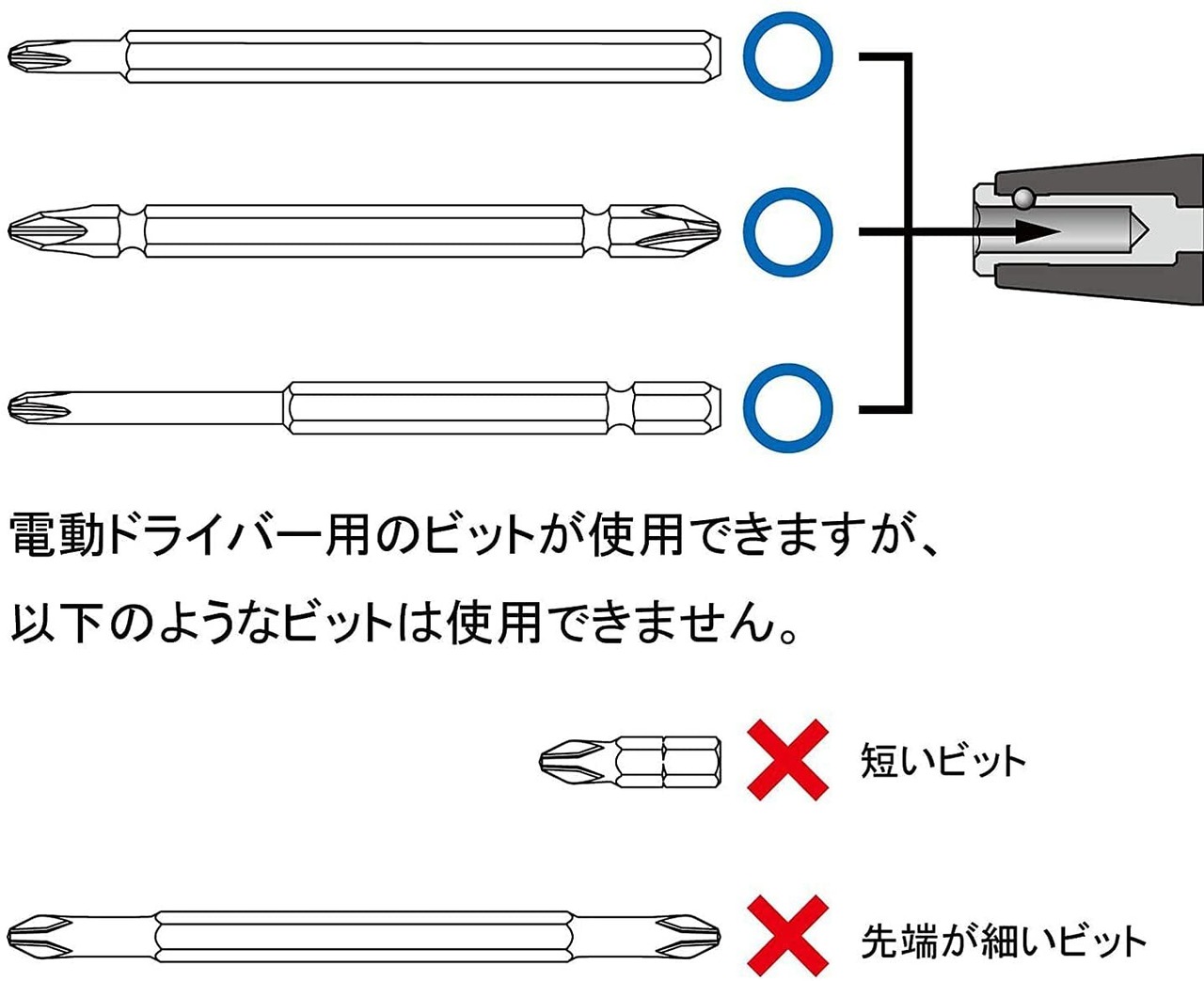 電動ドライバー用のビットが使用できますが、
以下のようなビットは使用できません。

短いビット

先端が細いビット