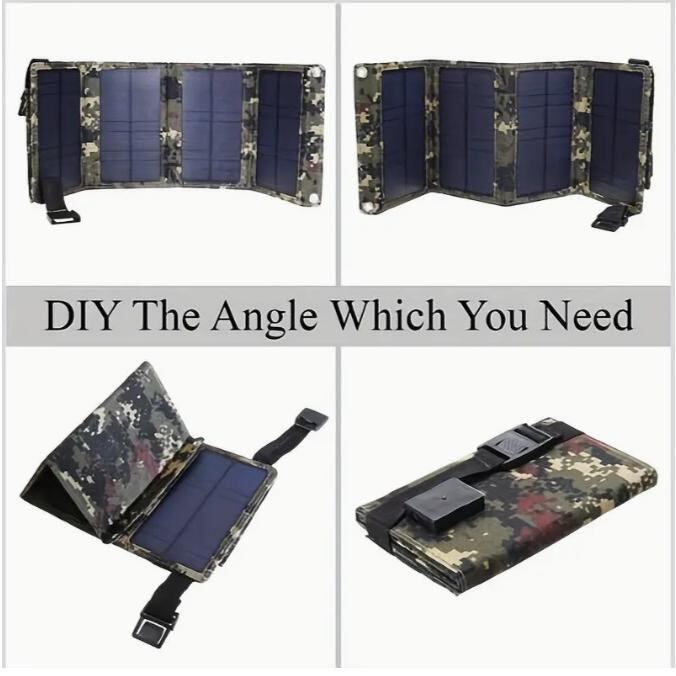 DIY The Angle Which You Need