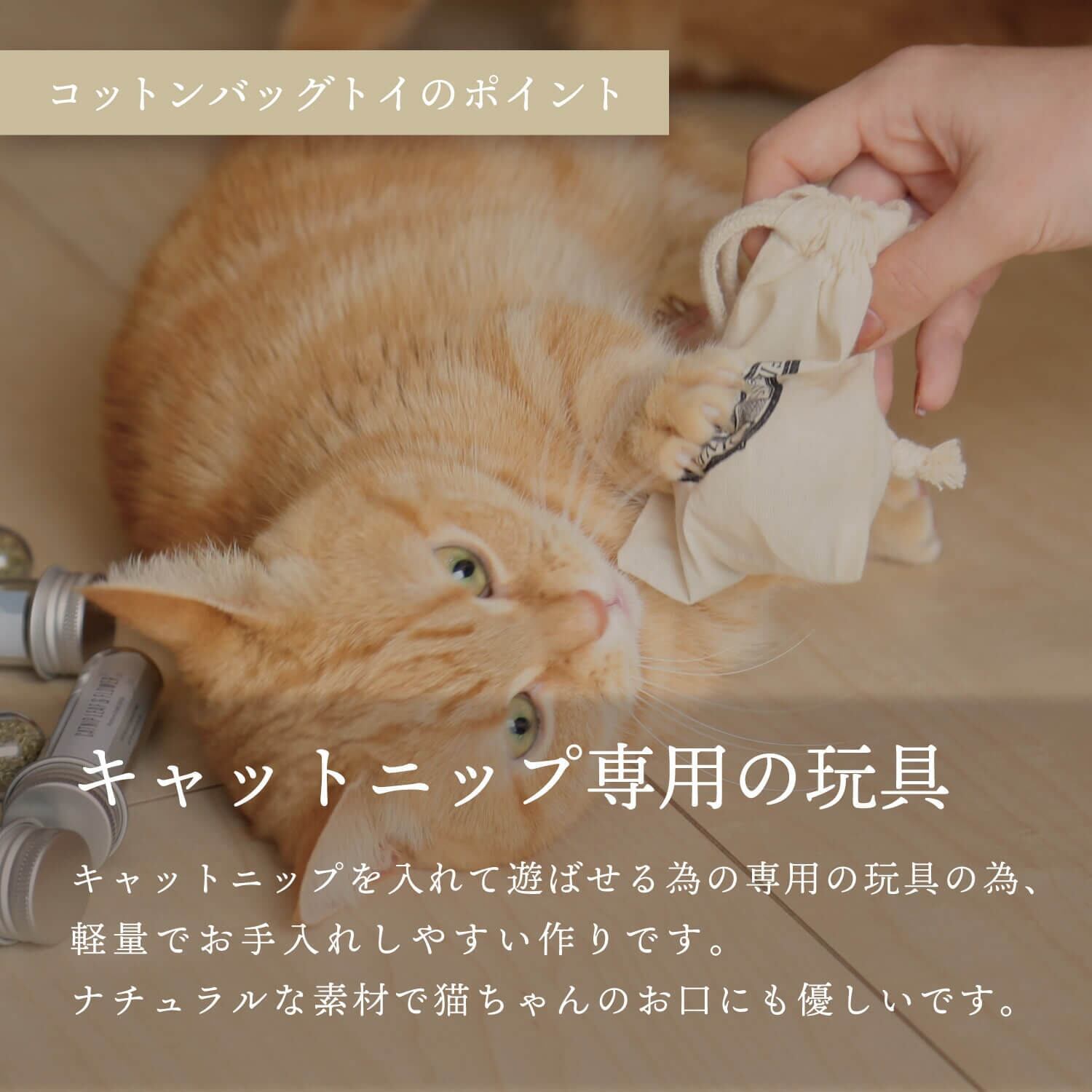 コットンバッグトイのポイント

キャットニップ専用の玩具

キャットニップを入れて遊ばせる為の専用の玩具の為、軽量でお手入れしやすい作りです。
ナチュラルな素材で猫ちゃんのお口にも優しいです。