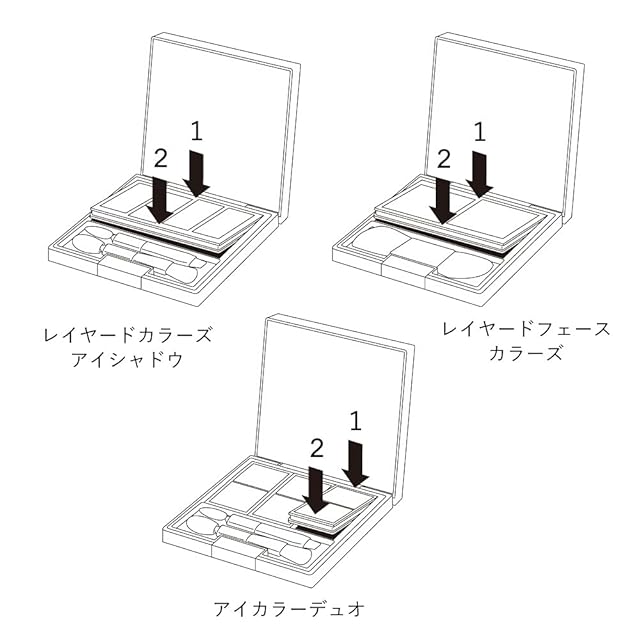 2 1

レイヤードカラーズ
アイシャドウ

2 1

レイヤードフェース
カラーズ

2 1

アイカラーデュオ