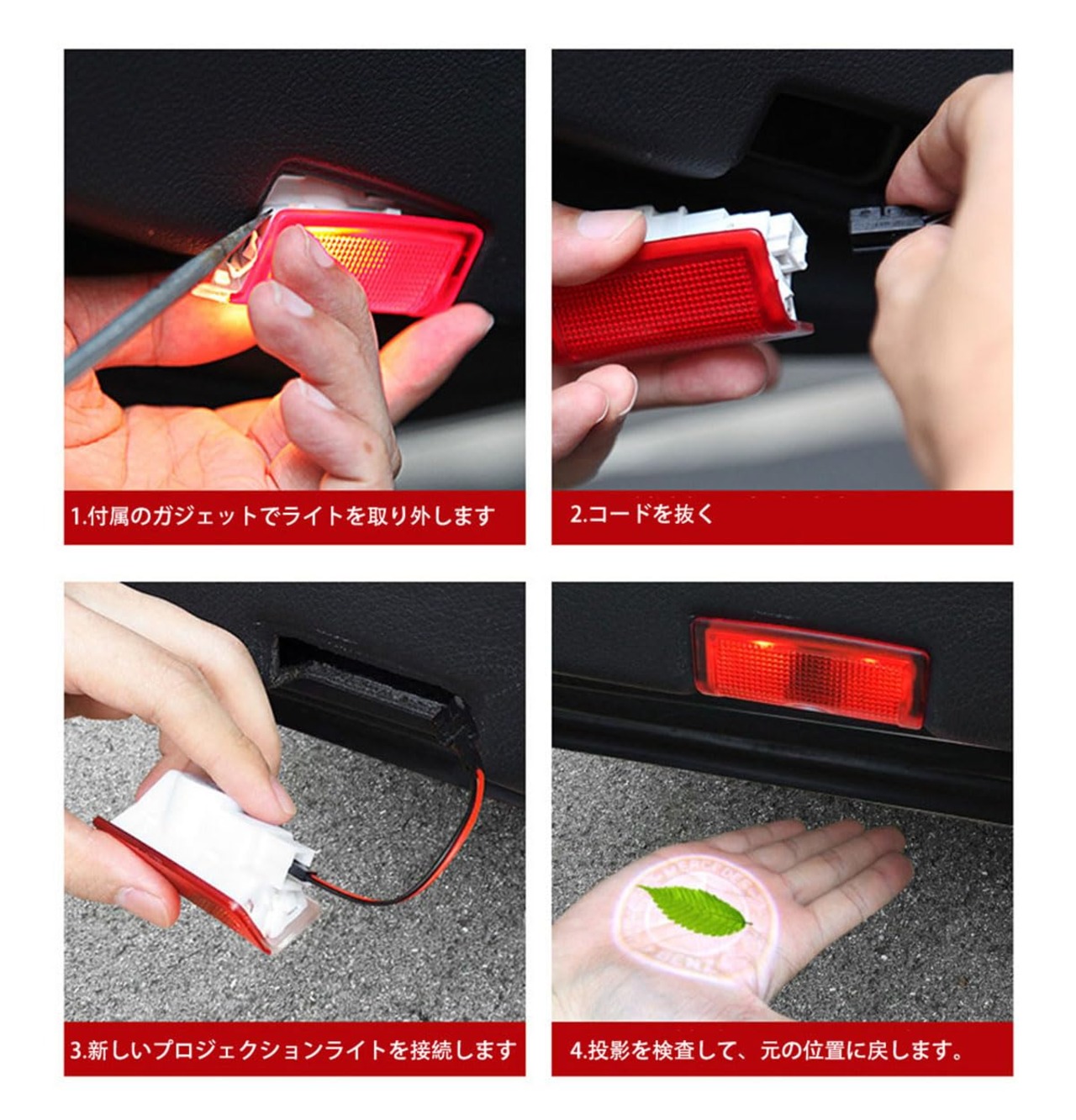 1.付属のガジェットでライトを取り外します

2.コードを抜く

3.新しいプロジェクションライトを接続します

4.投影を検査して、元の位置に戻します。