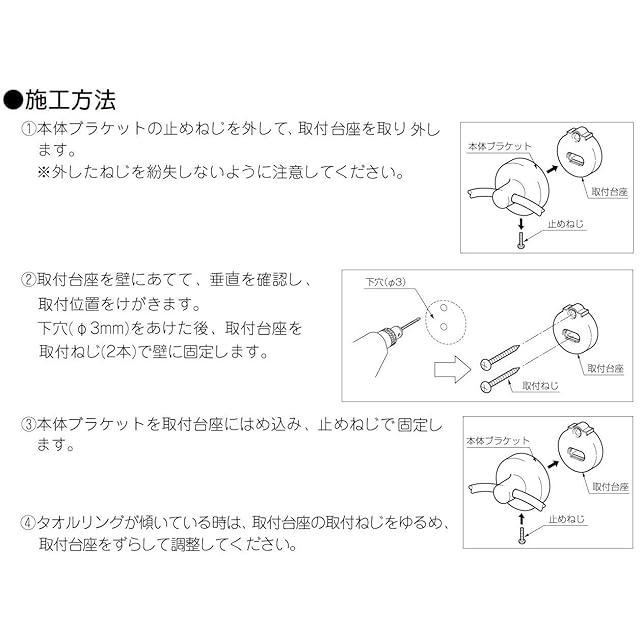 ●施工方法

①本体ブラケットの止めねじを外して、取付台座を取り外します。
※外したねじを紛失しないように注意してください。

本体ブラケット

取付台座

止めねじ

②取付台座を壁にあてて、垂直を確認し、取付位置をけがきます。
下穴(φ3mm)をあけた後、取付台座を取付ねじ(2本)で壁に固定します。

下穴(φ3)

取付台座

取付ねじ

③本体ブラケットを取付台座にはめ込み、止めねじで固定します。

本体ブラケット

取付台座

止めねじ

④タオルリングが傾いている時は、取付台座の取付ねじをゆるめ、取付台座をずらして調整してください。