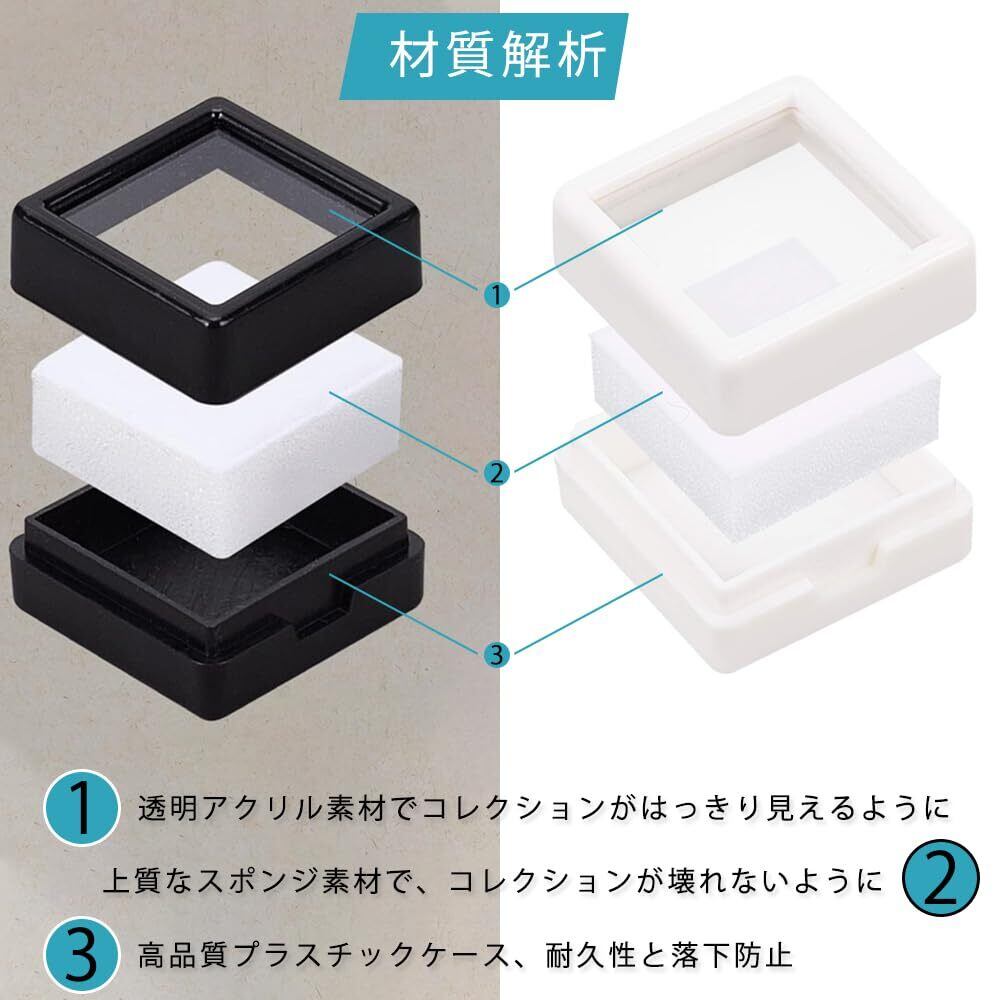 材質解析

1

2

3

1 透明アクリル素材でコレクションがはっきり見えるように

上質なスポンジ素材で、コレクションが壊れないように 2

3 高品質プラスチックケース、耐久性と落下防止