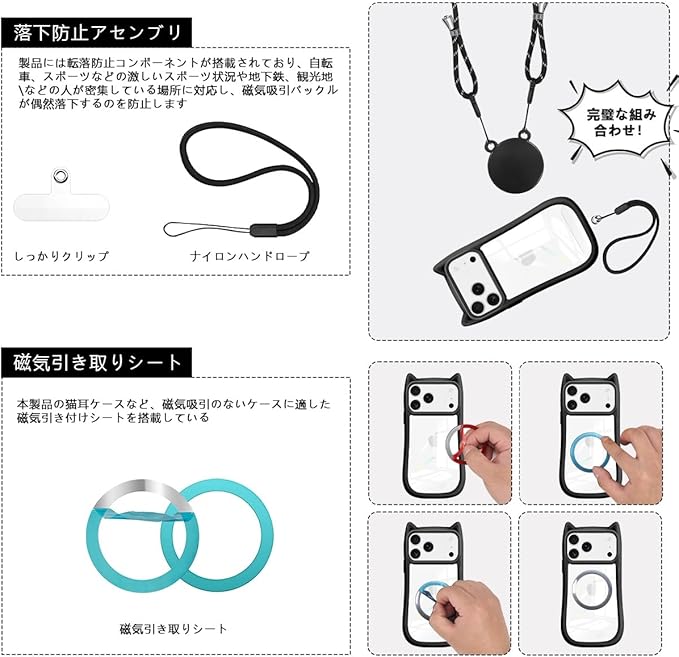 落下防止アセンブリ

製品には転落防止コンポーネントが搭載されており、自転車、スポーツなどの激しいスポーツ状況や地下鉄、観光地\などの人が密集している場所に対応し、磁気吸引バックルが偶然落下するのを防止します

しっかりクリップ

ナイロンハンドロープ

完璧な組み合わせ！

磁気引き取りシート

本製品の猫耳ケースなど、磁気吸引のないケースに適した磁気引き付けシートを搭載している

磁気引き取りシート