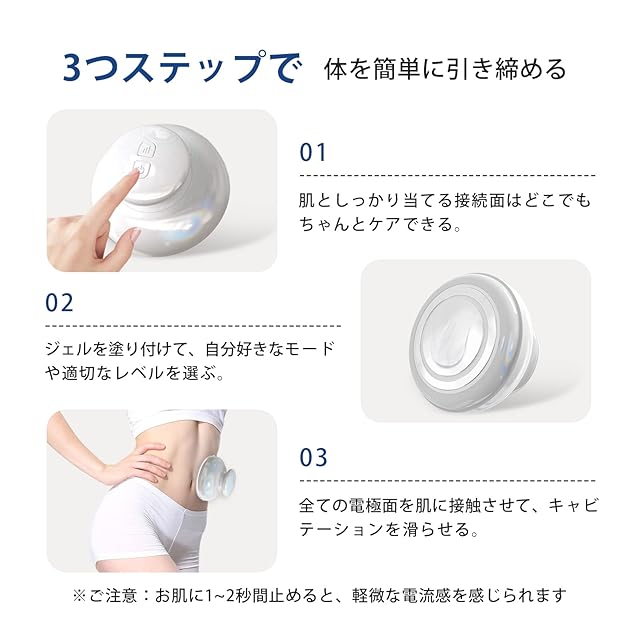 3つステップで 体を簡単に引き締める

01

肌としっかり当てる接続面はどこでもちゃんとケアできる。

02

ジェルを塗り付けて、自分好きなモードや適切なレベルを選ぶ。

03

全ての電極面を肌に接触させて、キャビテーションを滑らせる。

※ご注意：お肌に1~2秒間止めると、軽微な電流感を感じられます