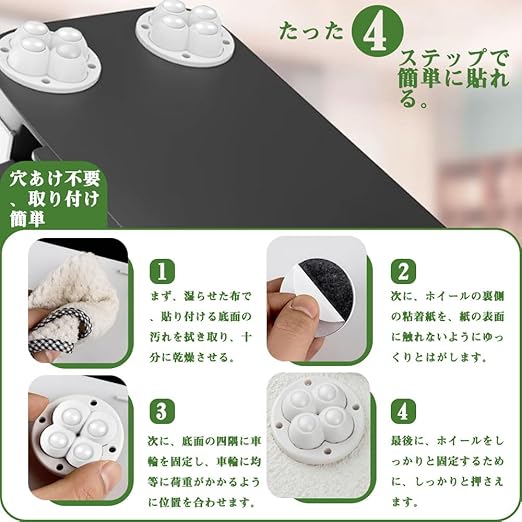 たった 4 ステップで簡単に貼れる。

穴あけ不要、取り付け簡単

1
まず、湿らせた布で、貼り付ける底面の汚れを拭き取り、十分に乾燥させる。

2
次に、ホイールの裏側の粘着紙を、紙の表面に触れないようにゆっくりとはがします。

3
次に、底面の四隅に車輪を固定し、車輪に均等に荷重がかかるように位置を合わせます。

4
最後に、ホイールをしっかりと固定するために、しっかりと押さえます。