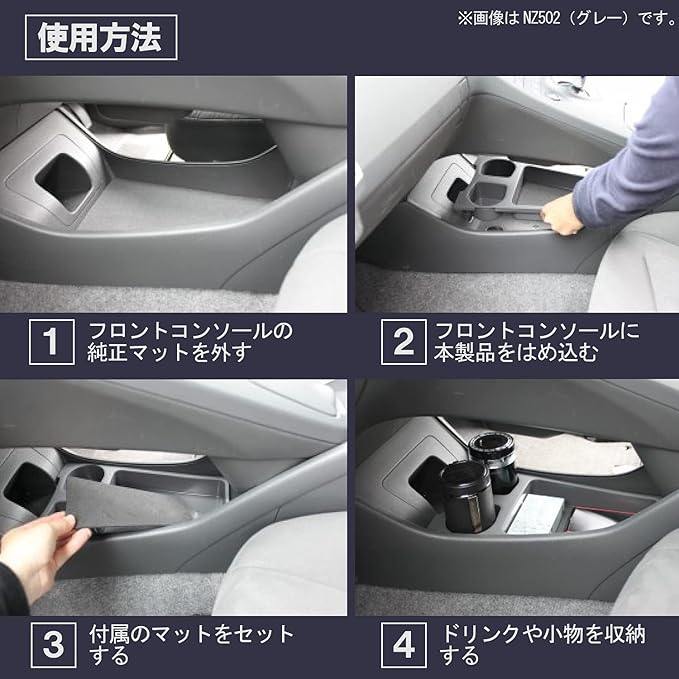 使用方法

※画像は NZ502（グレー）です。

1 フロントコンソールの純正マットを外す

2 フロントコンソールに本製品をはめ込む

3 付属のマットをセットする

4 ドリンクや小物を収納する