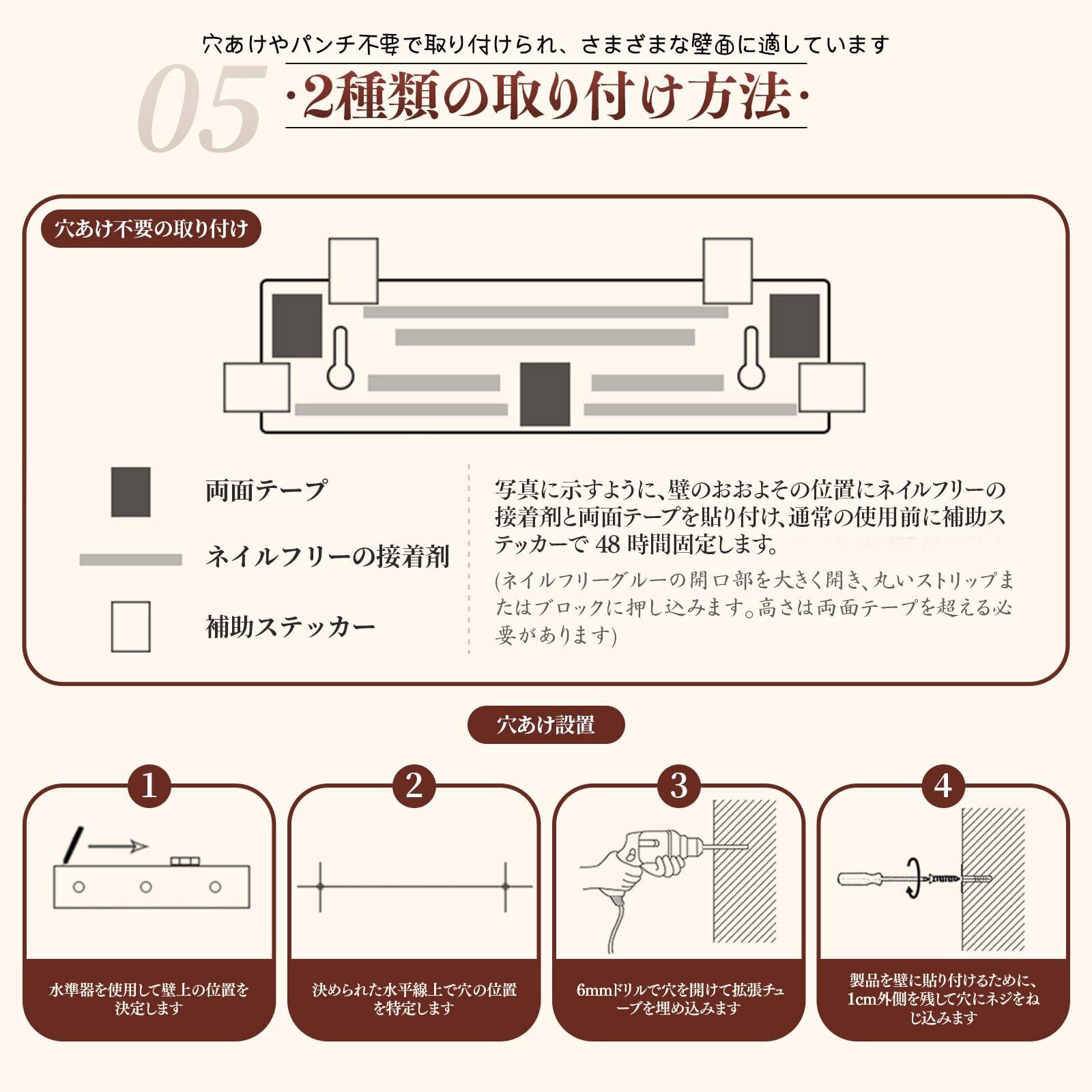 穴あけやパンチ不要で取り付けられ、さまざまな壁面に適しています

05

·2種類の取り付け方法·

穴あけ不要の取り付け

両面テープ

ネイルフリーの接着剤

補助ステッカー

写真に示すように、壁のおおよその位置にネイルフリーの接着剤と両面テープを貼り付け、通常の使用前に補助ステッカーで 48 時間固定します。

(ネイルフリーグルーの開口部を大きく開き、丸いストリップまたはブロックに押し込みます。高さは両面テープを超える必要があります)

穴あけ設置

1

水準器を使用して壁上の位置を決定します

2

決められた水平線上で穴の位置を特定します

3

6mmドリルで穴を開けて拡張チューブを埋め込みます

4

製品を壁に貼り付けるために、1cm外側を残して穴にネジをねじ込みます