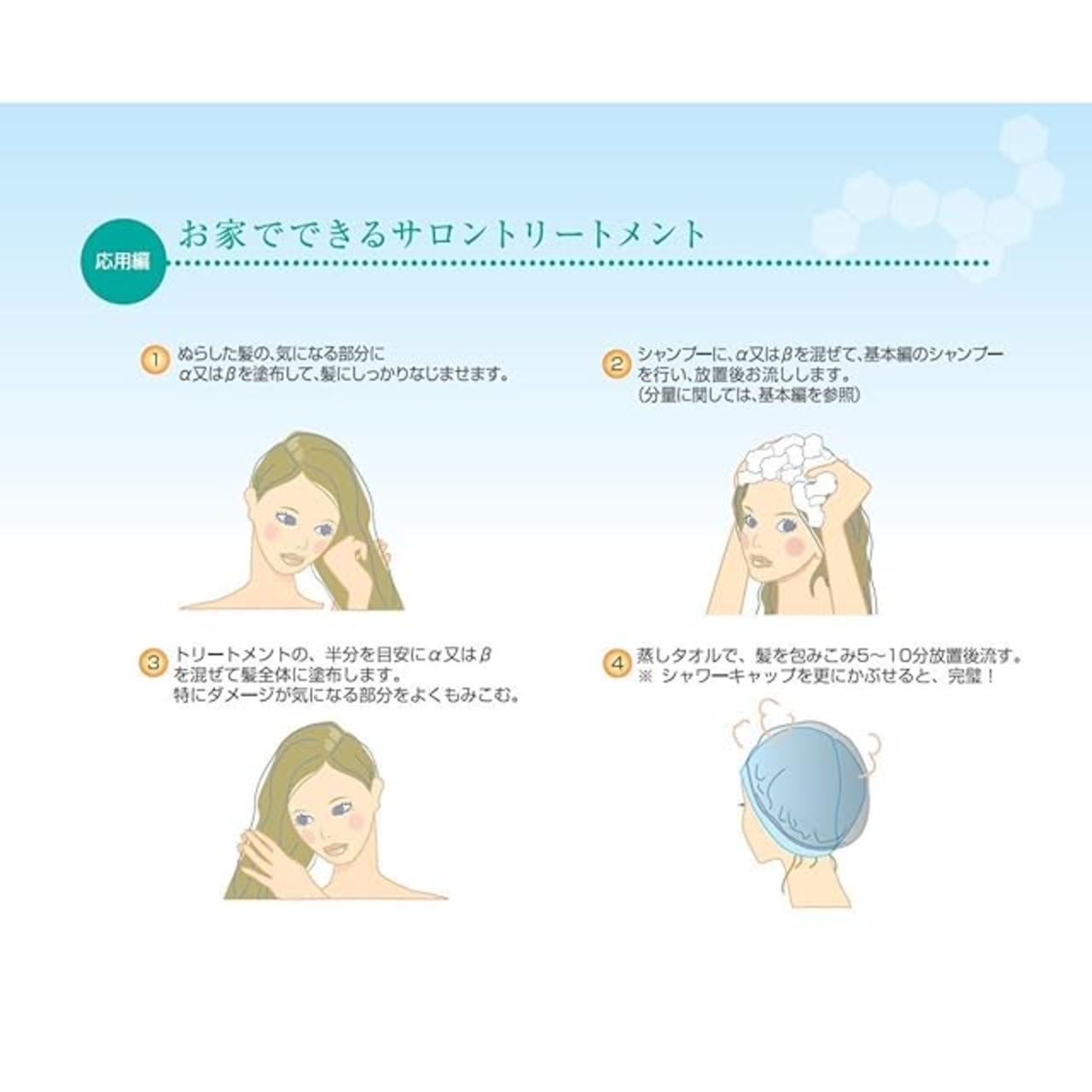 応用編

お家でできるサロントリートメント

1 ぬらした髪の、気になる部分に α又はβを塗布して、髪にしっかりなじませます。

2 シャンプーに、α又はβを混ぜて、基本編のシャンプーを行い、放置後お流しします。 (分量に関しては、基本編を参照)

3 トリートメントの、半分を目安にα又はβを混ぜて髪全体に塗布します。 特にダメージが気になる部分をよくもみこむ。

4 蒸しタオルで、髪を包みこみ5～10分放置後流す。 ※ シャワーキャップを更にかぶせると、完璧！