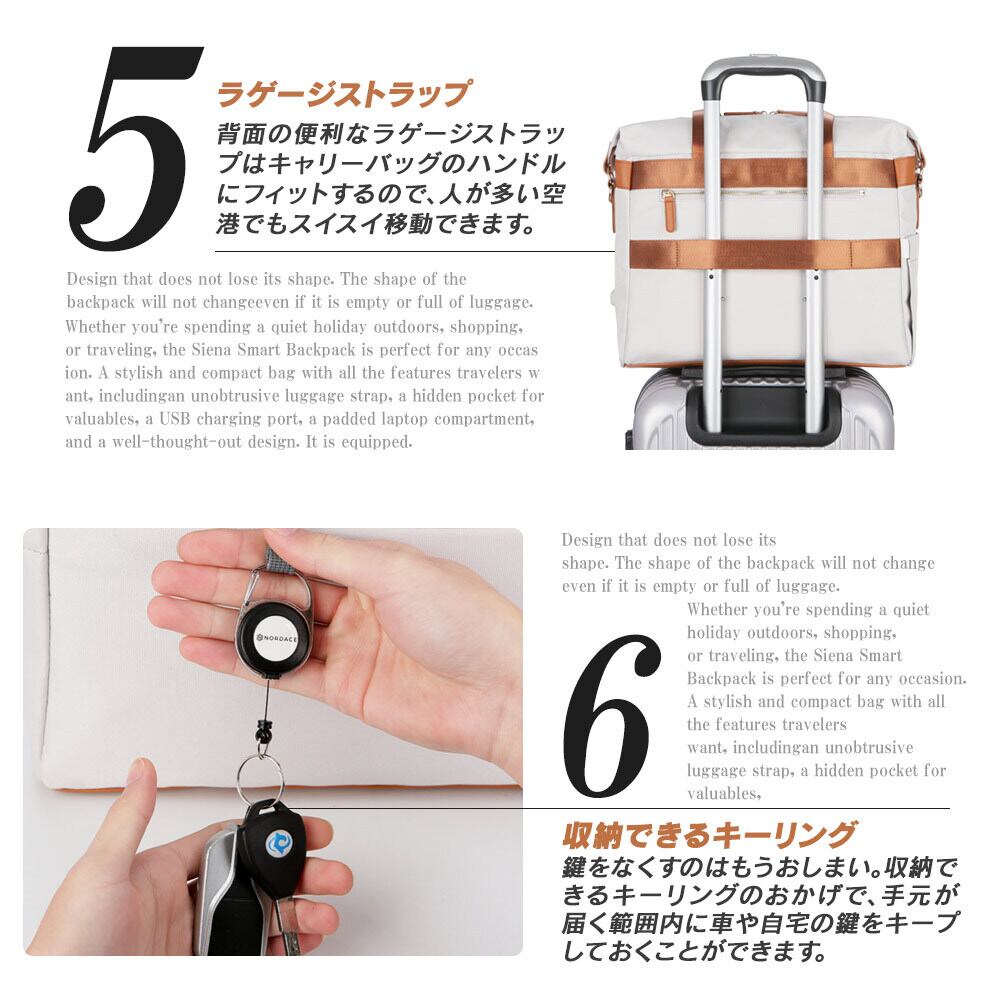 5

ラゲージストラップ

背面の便利なラゲージストラップはキャリーバッグのハンドルにフィットするので、人が多い空港でもスイスイ移動できます。

Design that does not lose its shape. The shape of the backpack will not changeeven if it is empty or full of luggage. Whether you're spending a quiet holiday outdoors, shopping, or traveling, the Siena Smart Backpack is perfect for any occas ion. A stylish and compact bag with all the features travelers w ant, includingan unobtrusive luggage strap, a hidden pocket for valuables, a USB charging port, a padded laptop compartment, and a well-thought-out design. It is equipped.

NORDACE

Design that does not lose its shape. The shape of the backpack will not change even if it is empty or full of luggage. Whether you're spending a quiet holiday outdoors, shopping, or traveling, the Siena Smart Backpack is perfect for any occasion. A stylish and compact bag with all the features travelers want, includingan unobtrusive luggage strap, a hidden pocket for valuables,

6

収納できるキーリング

鍵をなくすのはもうおしまい。収納できるキーリングのおかげで、手元が届く範囲内に車や自宅の鍵をキープしておくことができます。