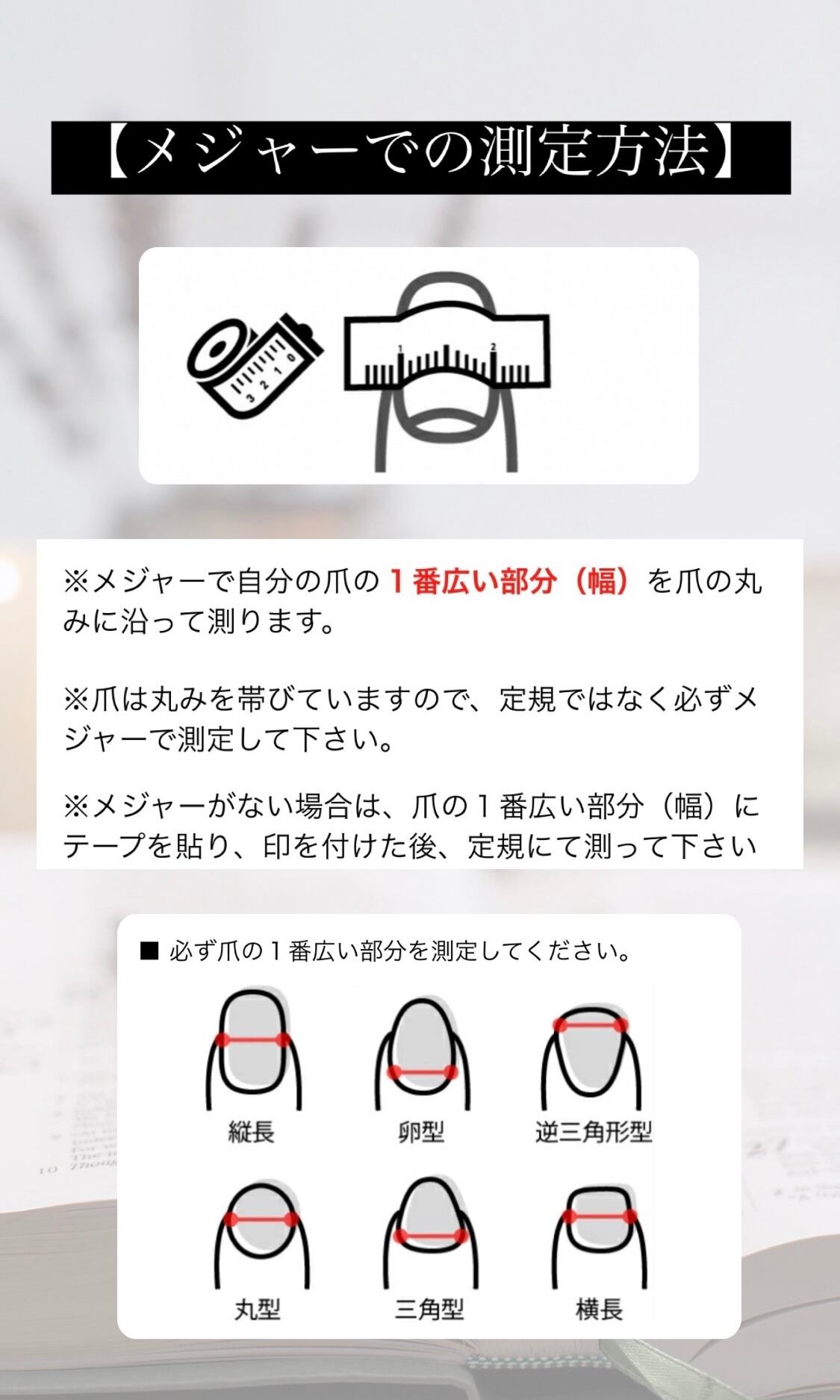 【メジャーでの測定方法】

3 2 1 0

1 2

※メジャーで自分の爪の１番広い部分（幅）を爪の丸みに沿って測ります。

※爪は丸みを帯びていますので、定規ではなく必ずメジャーで測定して下さい。

※メジャーがない場合は、爪の１番広い部分（幅）にテープを貼り、印を付けた後、定規にて測って下さい

■ 必ず爪の１番広い部分を測定してください。

縦長
卵型
逆三角形型
丸型
三角型
横長