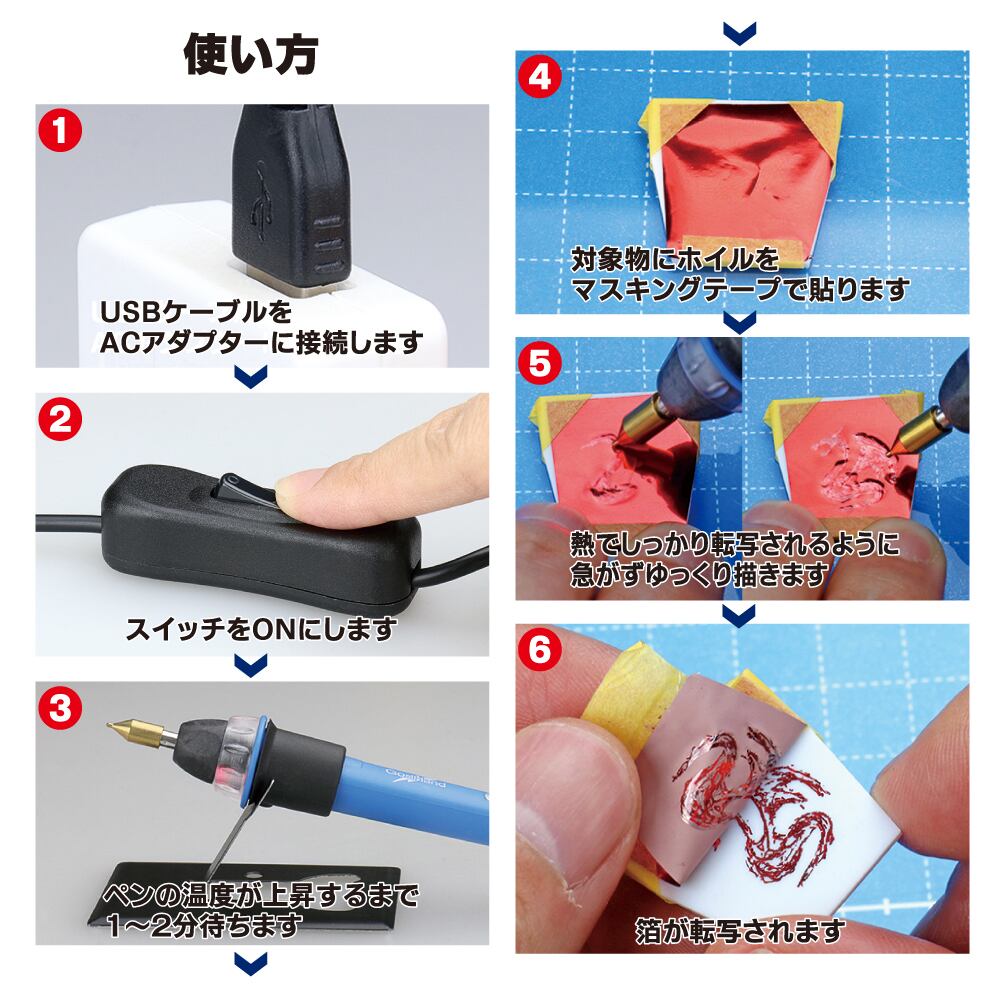 使い方

1
USBケーブルを
ACアダプターに接続します

2
スイッチをONにします

3
ペンの温度が上昇するまで
1〜2分待ちます

4
対象物にホイルを
マスキングテープで貼ります

5
熱でしっかり転写されるように
急がずゆっくり描きます

6
箔が転写されます