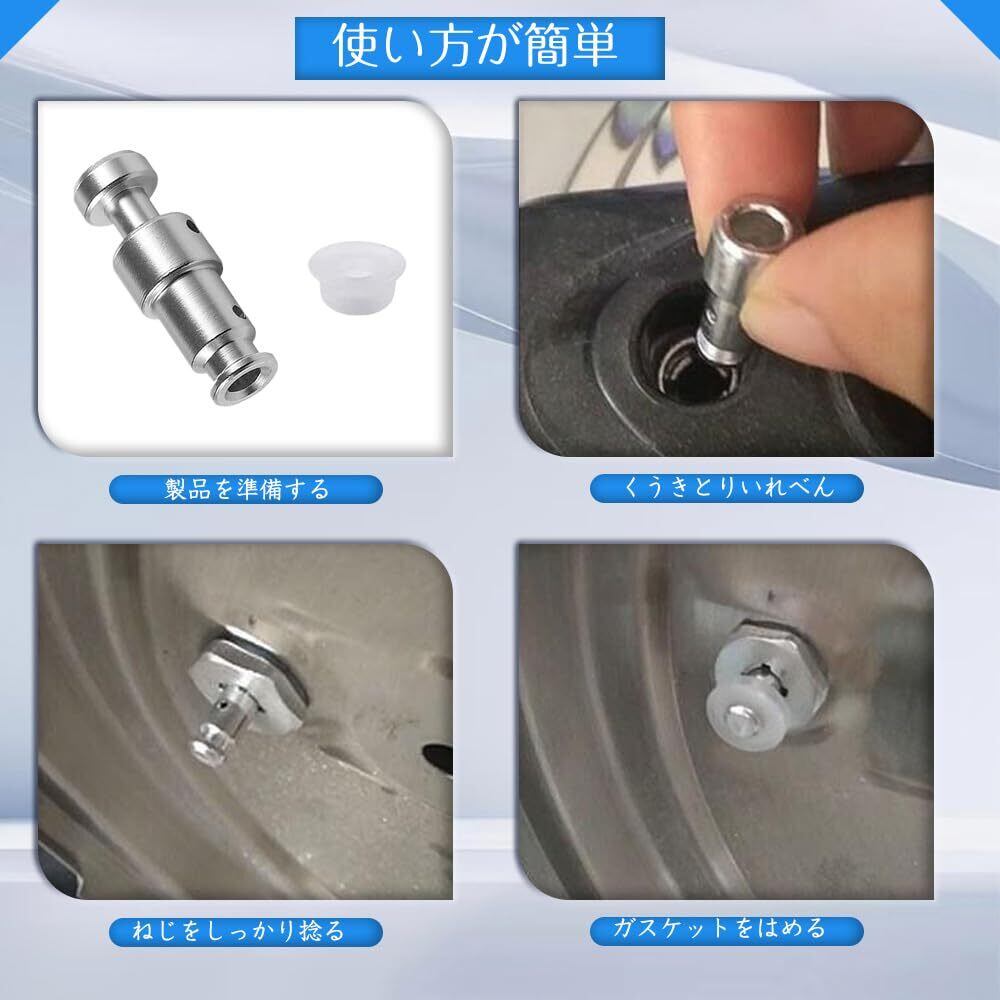 使い方が簡単

製品を準備する

くうきとりいれべん

ねじをしっかり捻る

ガスケットをはめる