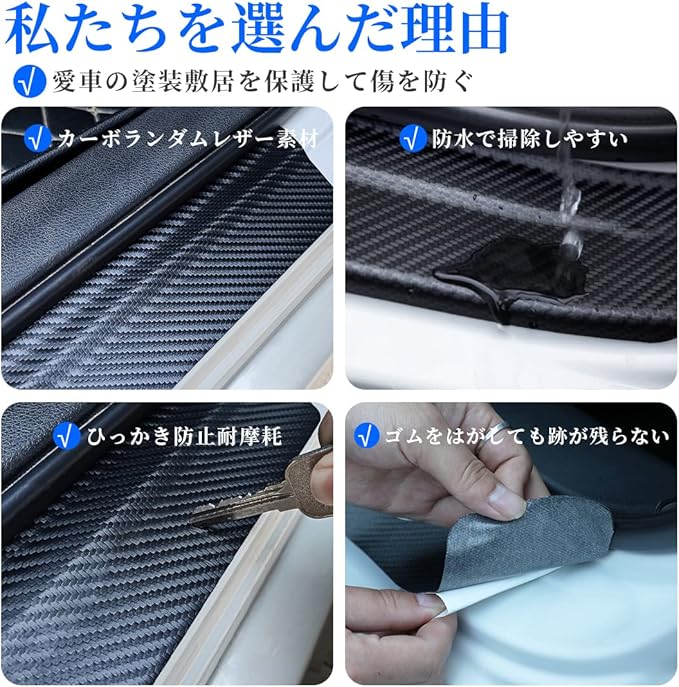 私たちを選んだ理由

√ 愛車の塗装敷居を保護して傷を防ぐ

√ カーボランダムレザー素材

√ 防水で掃除しやすい

√ ひっかき防止耐摩耗

√ ゴムをはがしても跡が残らない