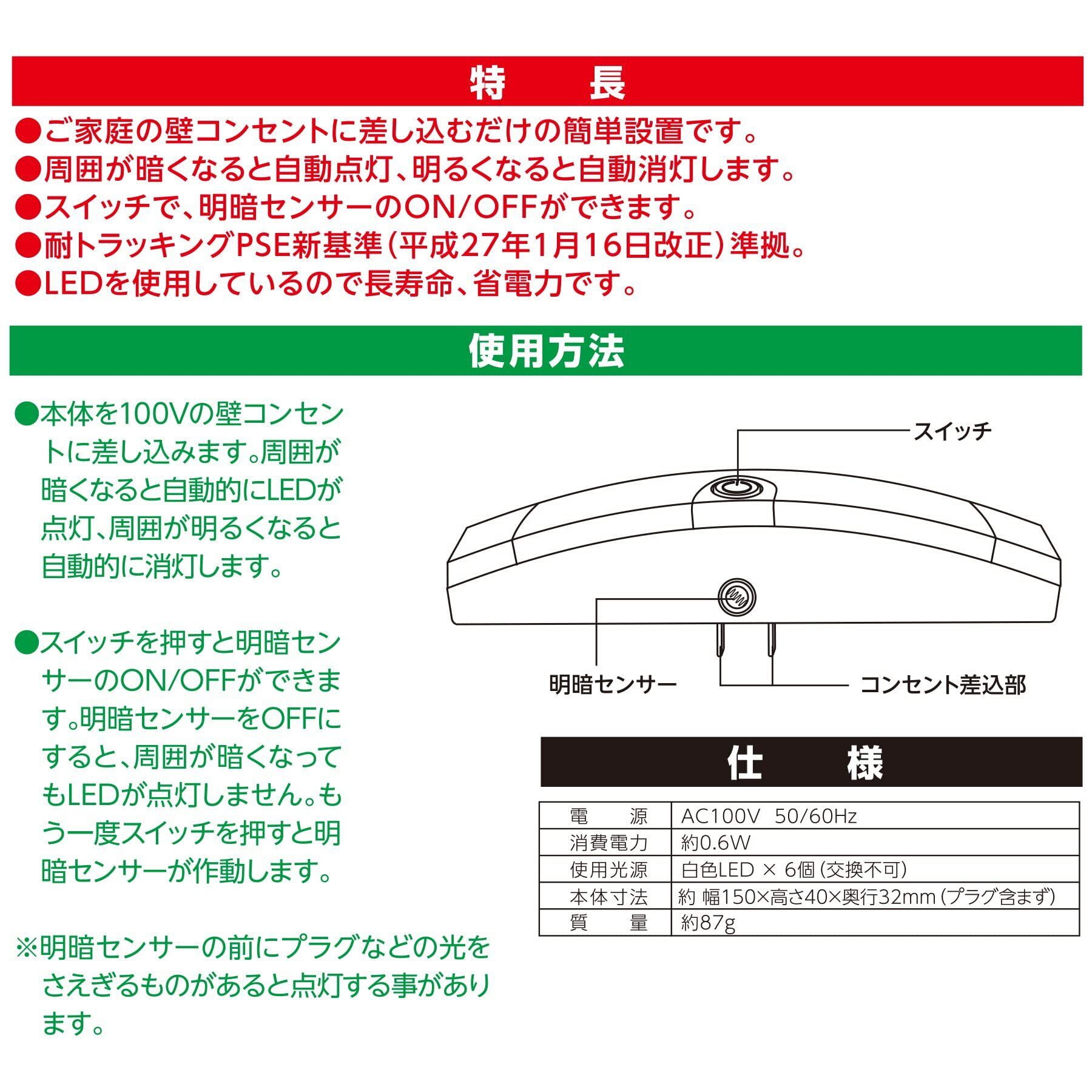 特　長

●ご家庭の壁コンセントに差し込むだけの簡単設置です。
●周囲が暗くなると自動点灯、明るくなると自動消灯します。
●スイッチで、明暗センサーのON/OFFができます。
●耐トラッキングPSE新基準（平成27年1月16日改正）準拠。
●LEDを使用しているので長寿命、省電力です。

使用方法

●本体を100Vの壁コンセントに差し込みます。周囲が暗くなると自動的にLEDが点灯、周囲が明るくなると自動的に消灯します。

●スイッチを押すと明暗センサーのON/OFFができます。明暗センサーをOFFにすると、周囲が暗くなってもLEDが点灯しません。もう一度スイッチを押すと明暗センサーが作動します。

※明暗センサーの前にプラグなどの光をさえぎるものがあると点灯する事があります。

スイッチ

明暗センサー

コンセント差込部

仕　様

| 電　源 | AC100V　50/60Hz |
|---|---|
| 消費電力 | 約0.6W |
| 使用光源 | 白色LED × 6個（交換不可） |
| 本体寸法 | 約 幅150×高さ40×奥行32mm（プラグ含まず） |
| 質　量 | 約87g |