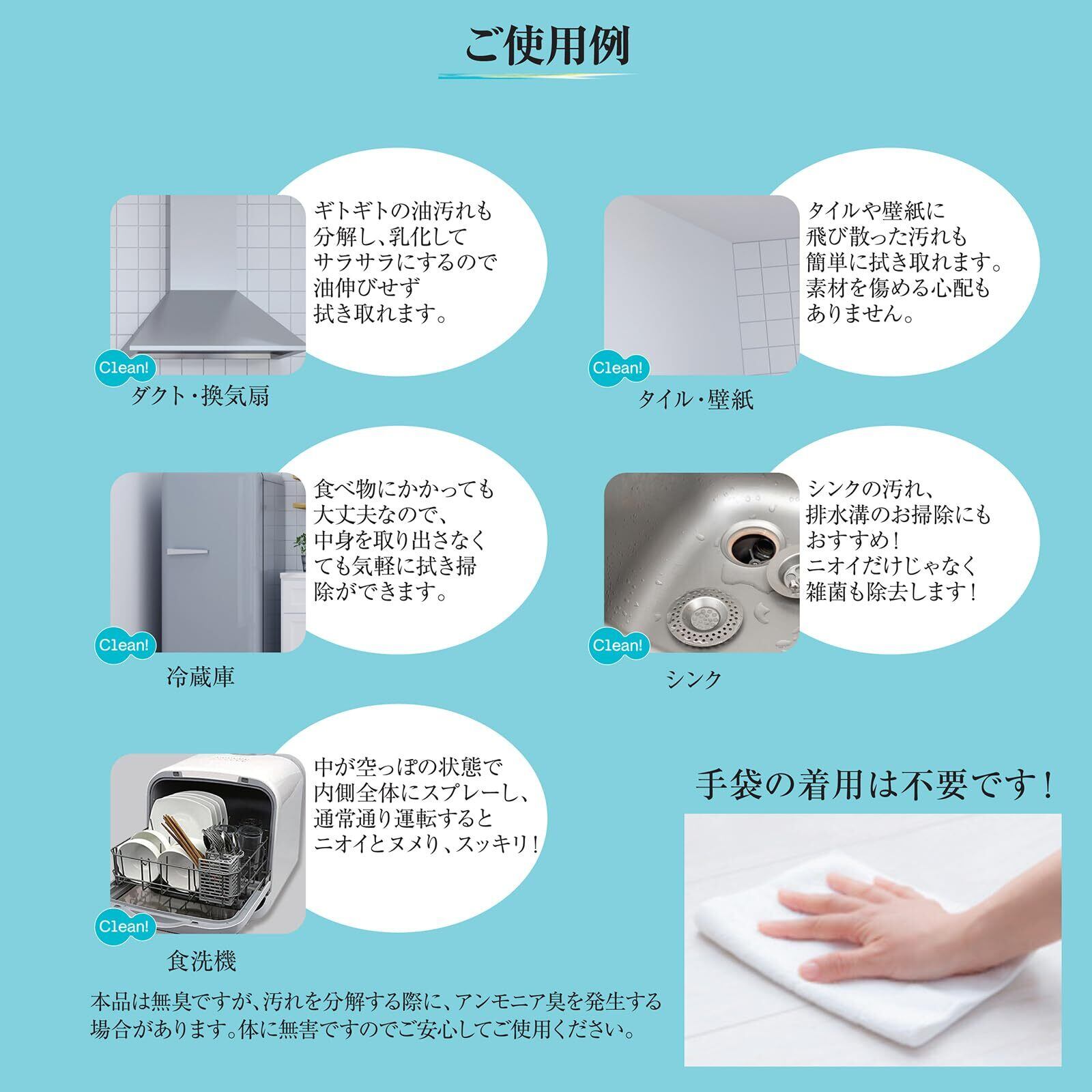 ご使用例

ギトギトの油汚れも分解し、乳化してサラサラにするので油伸びせず拭き取れます。

Clean!

ダクト・換気扇

タイルや壁紙に飛び散った汚れも簡単に拭き取れます。素材を傷める心配もありません。

Clean!

タイル・壁紙

食べ物にかかっても大丈夫なので、中身を取り出さなくても気軽に拭き掃除ができます。

Clean!

冷蔵庫

シンクの汚れ、排水溝のお掃除にもおすすめ！ニオイだけじゃなく雑菌も除去します！

Clean!

シンク

中が空っぽの状態で内側全体にスプレーし、通常通り運転するとニオイとヌメり、スッキリ！

Clean!

食洗機

手袋の着用は不要です！

本品は無臭ですが、汚れを分解する際に、アンモニア臭を発生する場合があります。体に無害ですのでご安心してご使用ください。