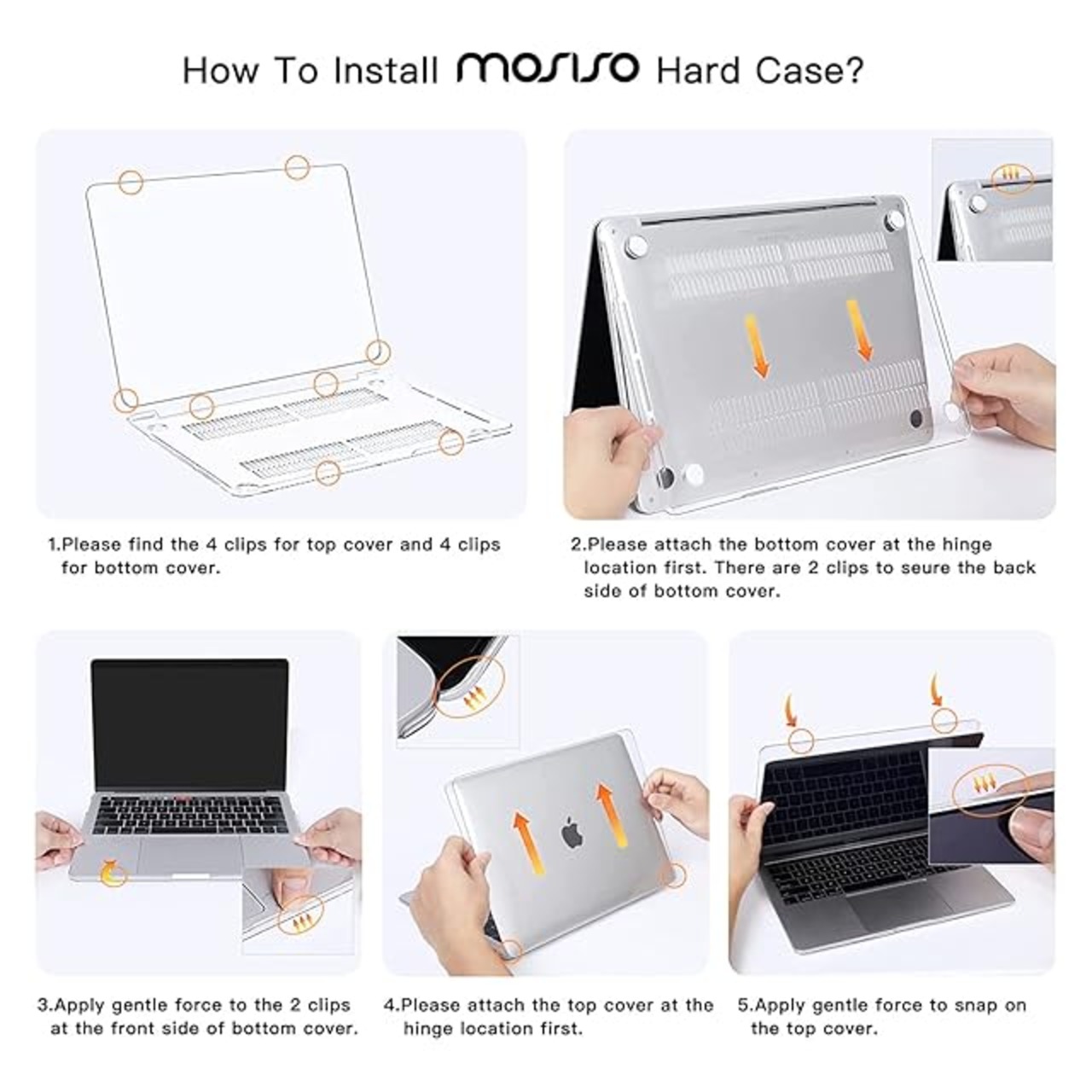 How To Install MOSISO Hard Case?

1.Please find the 4 clips for top cover and 4 clips for bottom cover.

2.Please attach the bottom cover at the hinge location first. There are 2 clips to seure the back side of bottom cover.

3.Apply gentle force to the 2 clips at the front side of bottom cover.

4.Please attach the top cover at the hinge location first.

5.Apply gentle force to snap on the top cover.