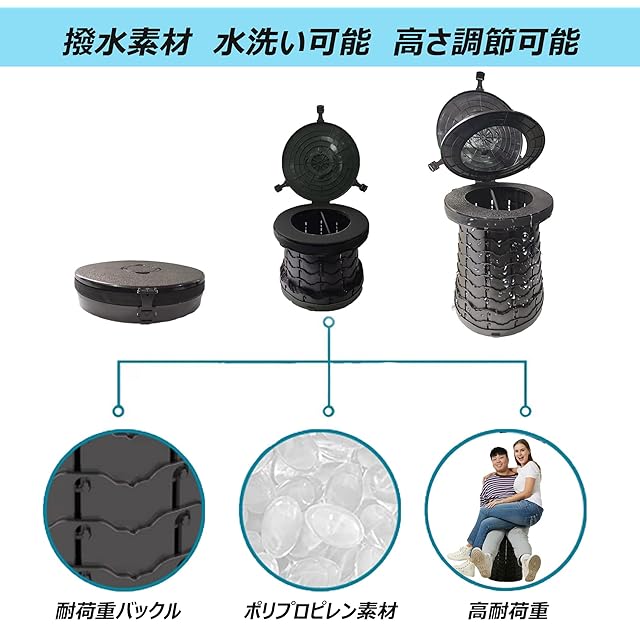 撥水素材　水洗い可能　高さ調節可能

耐荷重バックル

ポリプロピレン素材

高耐荷重