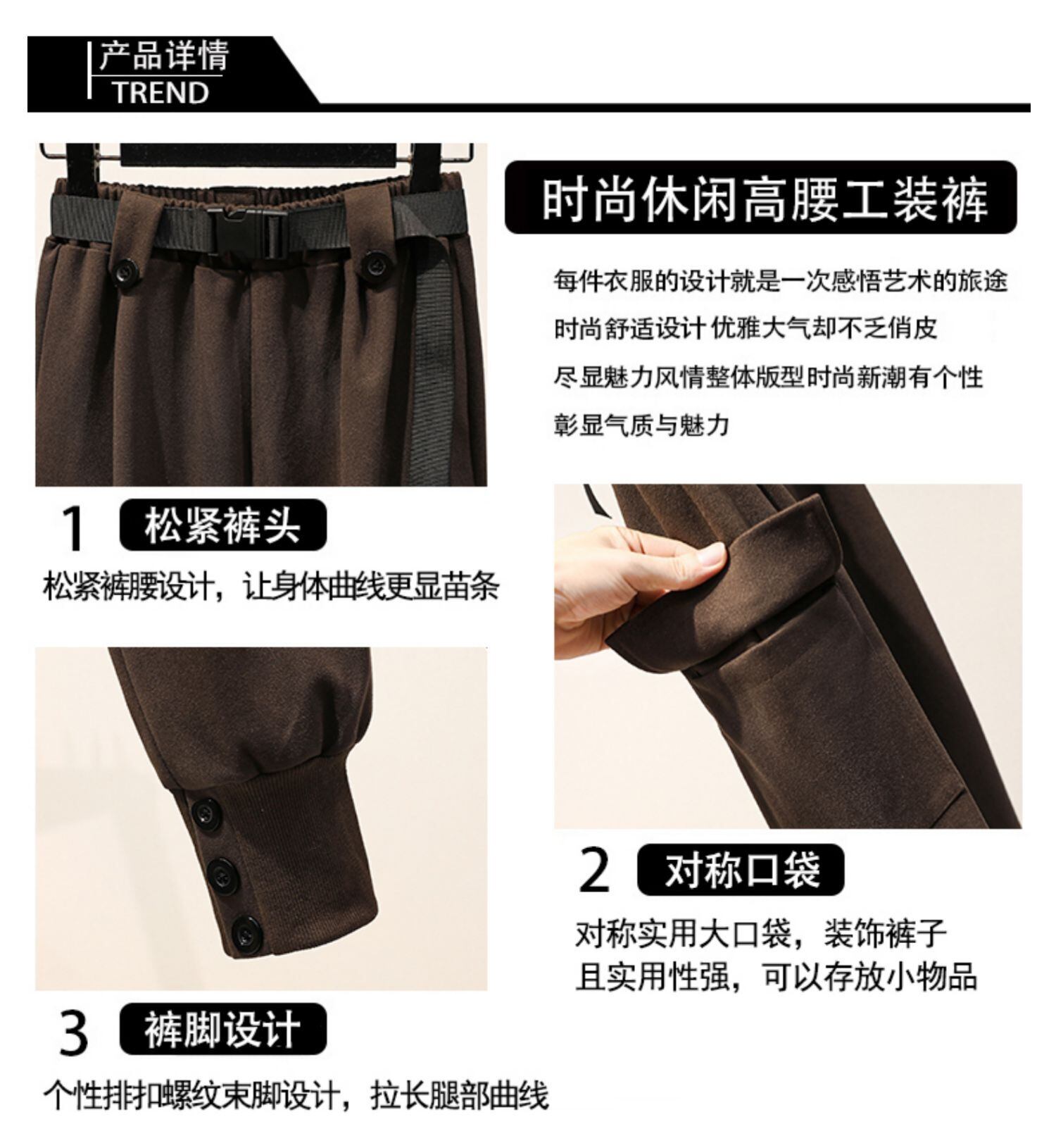 产品详情
TREND

时尚休闲高腰工装裤

每件衣服的设计就是一次感悟艺术的旅途
时尚舒适设计 优雅大气却不乏俏皮
尽显魅力风情整体版型时尚新潮有个性
彰显气质与魅力

1 松紧裤头
松紧裤腰设计，让身体曲线更显苗条

2 对称口袋
对称实用大口袋，装饰裤子
且实用性强，可以存放小物品

3 裤脚设计
个性排扣螺纹束脚设计，拉长腿部曲线