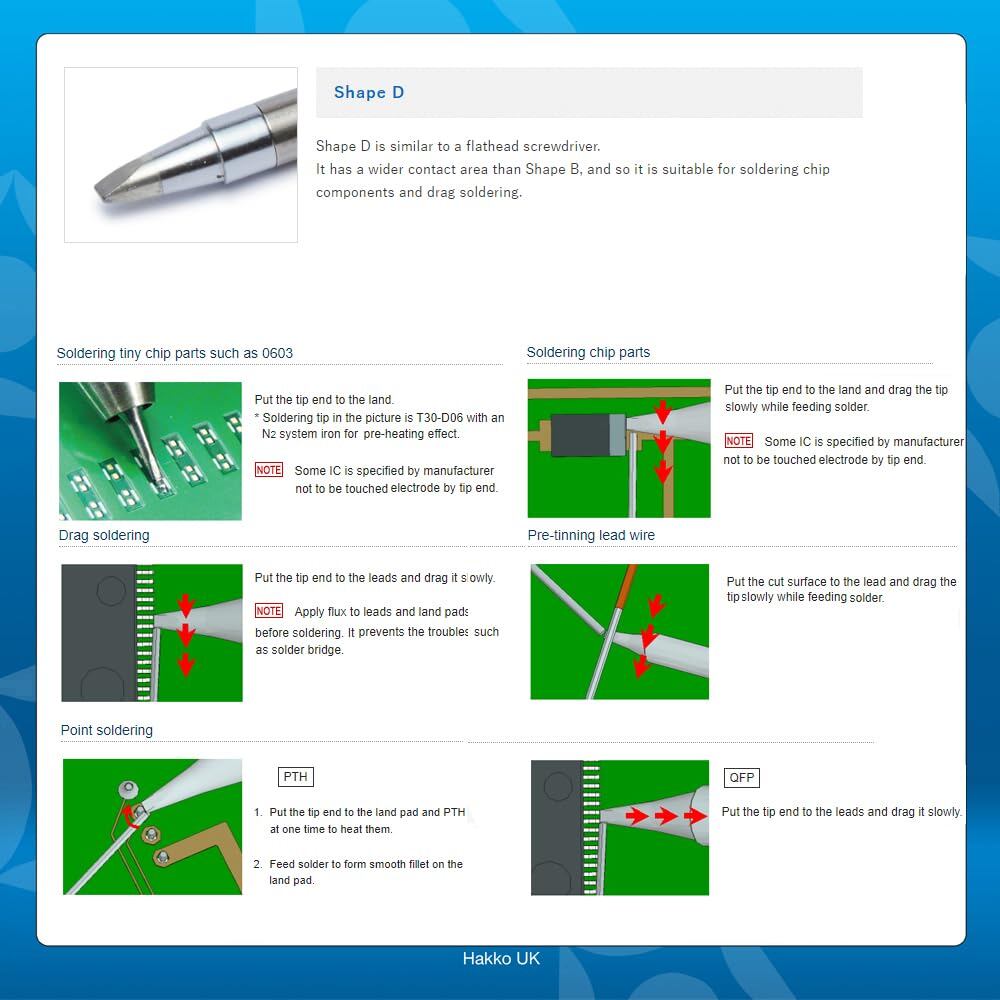 Shape D

Shape D is similar to a flathead screwdriver.
It has a wider contact area than Shape B, and so it is suitable for soldering chip components and drag soldering.

Soldering tiny chip parts such as 0603

Put the tip end to the land.
* Soldering tip in the picture is T30-D06 with an $N_2$ system iron for pre-heating effect.

NOTE Some IC is specified by manufacturer not to be touched electrode by tip end.

Soldering chip parts

Put the tip end to the land and drag the tip slowly while feeding solder.

NOTE Some IC is specified by manufacturer not to be touched electrode by tip end.

Drag soldering

Put the tip end to the leads and drag it slowly.

NOTE Apply flux to leads and land pads before soldering. It prevents the troubles such as solder bridge.

Pre-tinning lead wire

Put the cut surface to the lead and drag the tip slowly while feeding solder.

Point soldering

PTH

1. Put the tip end to the land pad and PTH at one time to heat them.

2. Feed solder to form smooth fillet on the land pad.

QFP

Put the tip end to the leads and drag it slowly.

Hakko UK