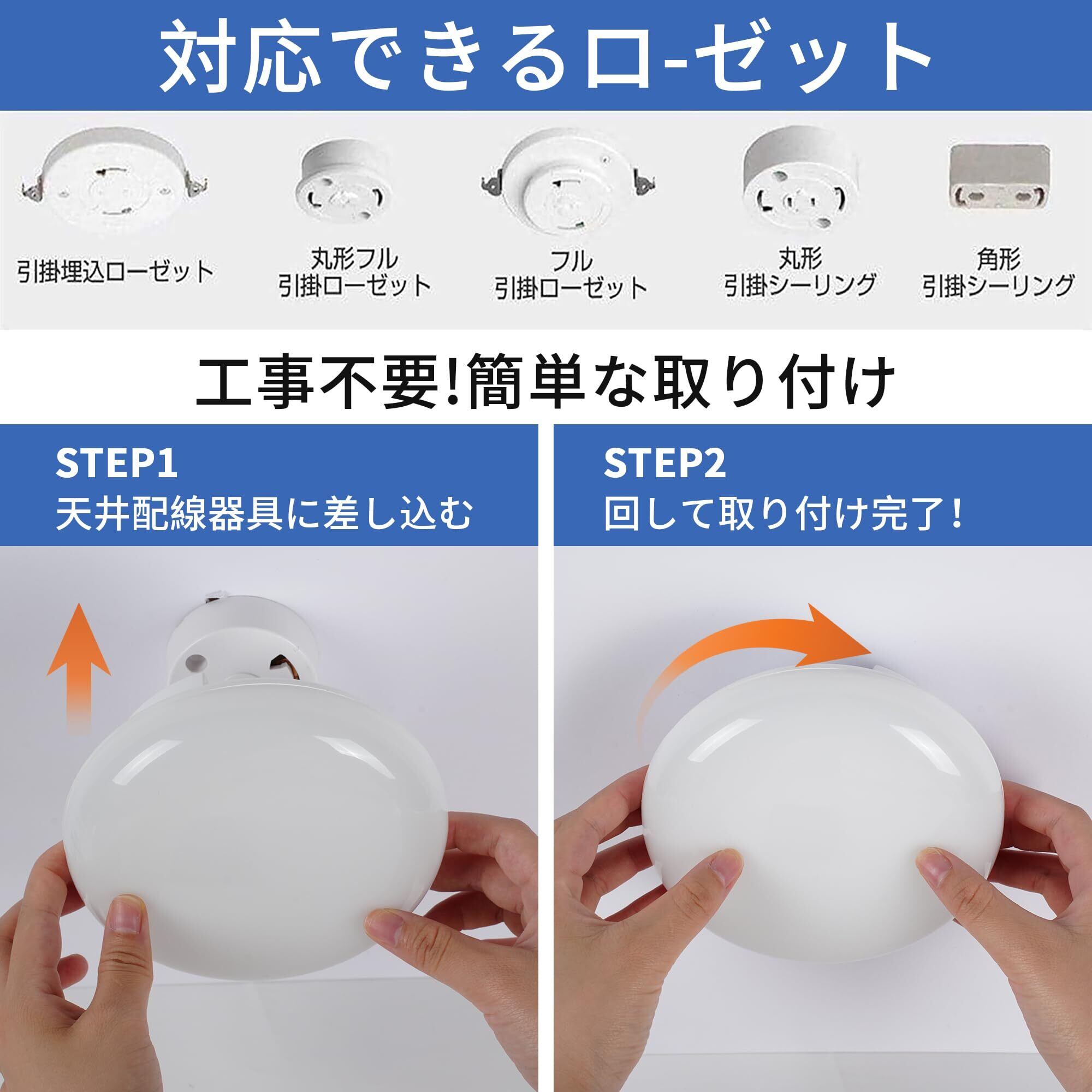 対応できるロ-ゼット

引掛埋込ローゼット

丸形フル
引掛ローゼット

フル
引掛ローゼット

丸形
引掛シーリング

角形
引掛シーリング

工事不要!簡単な取り付け

STEP1
天井配線器具に差し込む

STEP2
回して取り付け完了!