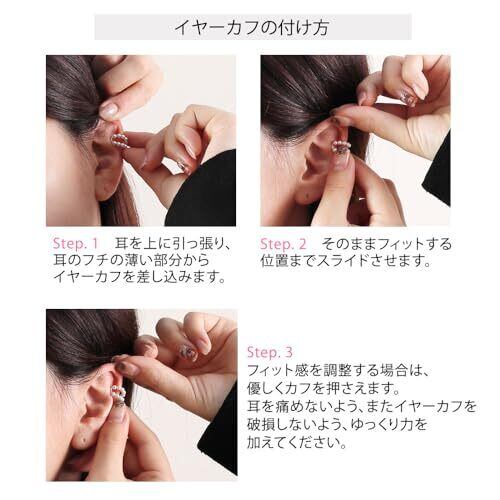 イヤーカフの付け方

Step. 1　耳を上に引っ張り、耳のフチの薄い部分からイヤーカフを差し込みます。

Step. 2　そのままフィットする位置までスライドさせます。

Step. 3
フィット感を調整する場合は、優しくカフを押さえます。
耳を痛めないよう、またイヤーカフを破損しないよう、ゆっくり力を加えてください。