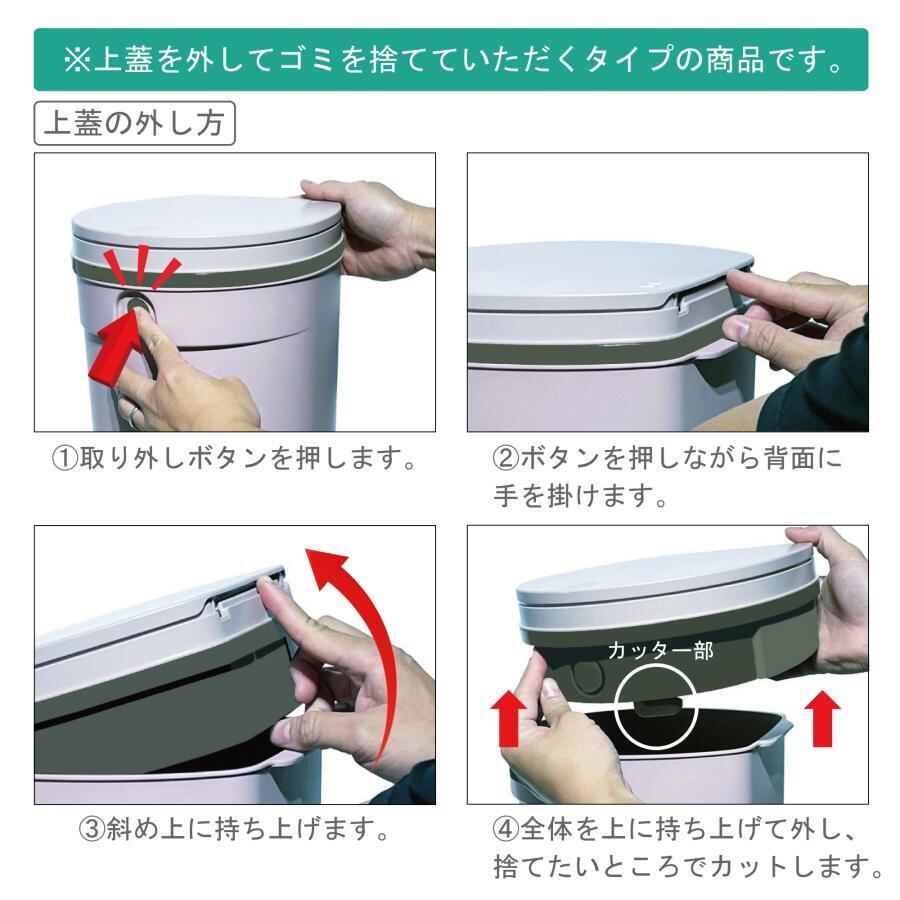 ※上蓋を外してゴミを捨てていただくタイプの商品です。

上蓋の外し方

①取り外しボタンを押します。

②ボタンを押しながら背面に手を掛けます。

③斜め上に持ち上げます。

カッター部

④全体を上に持ち上げて外し、捨てたいところでカットします。