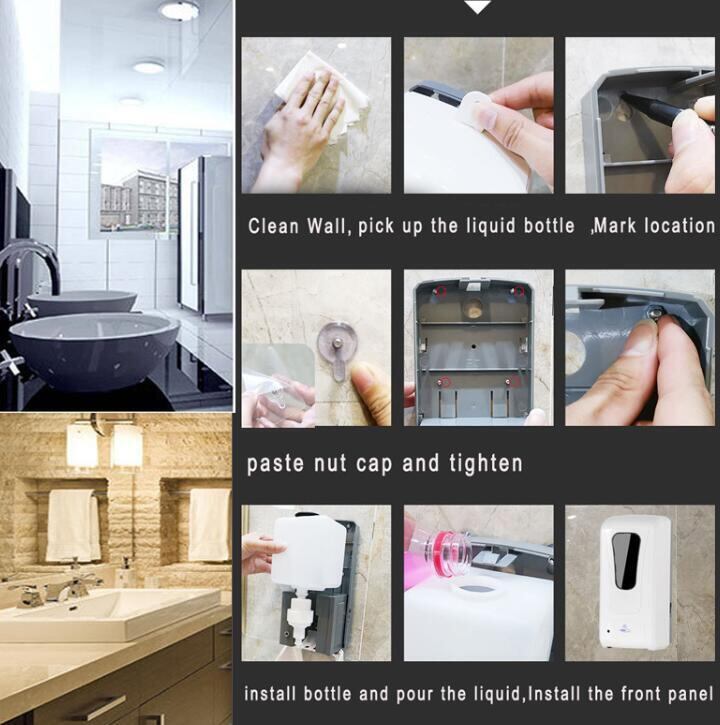 Clean Wall, pick up the liquid bottle ,Mark location

paste nut cap and tighten

install bottle and pour the liquid,Install the front panel