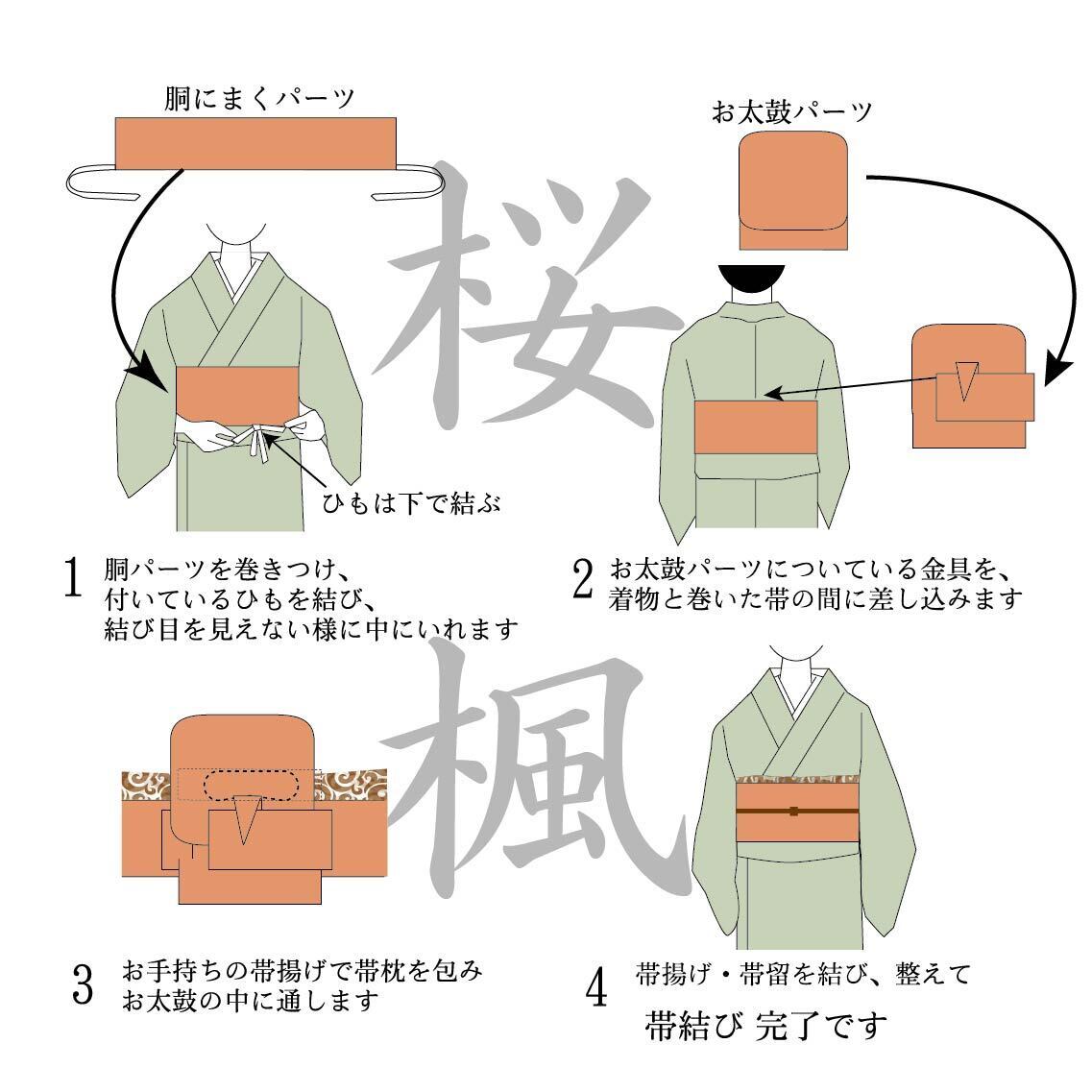 胴にまくパーツ

お太鼓パーツ

桜

ひもは下で結ぶ

1 胴パーツを巻きつけ、付いているひもを結び、結び目を見えない様に中にいれます

2 お太鼓パーツについている金具を、着物と巻いた帯の間に差し込みます

楓

3 お手持ちの帯揚げで帯枕を包みお太鼓の中に通します

4 帯揚げ・帯留を結び、整えて

帯結び 完了です