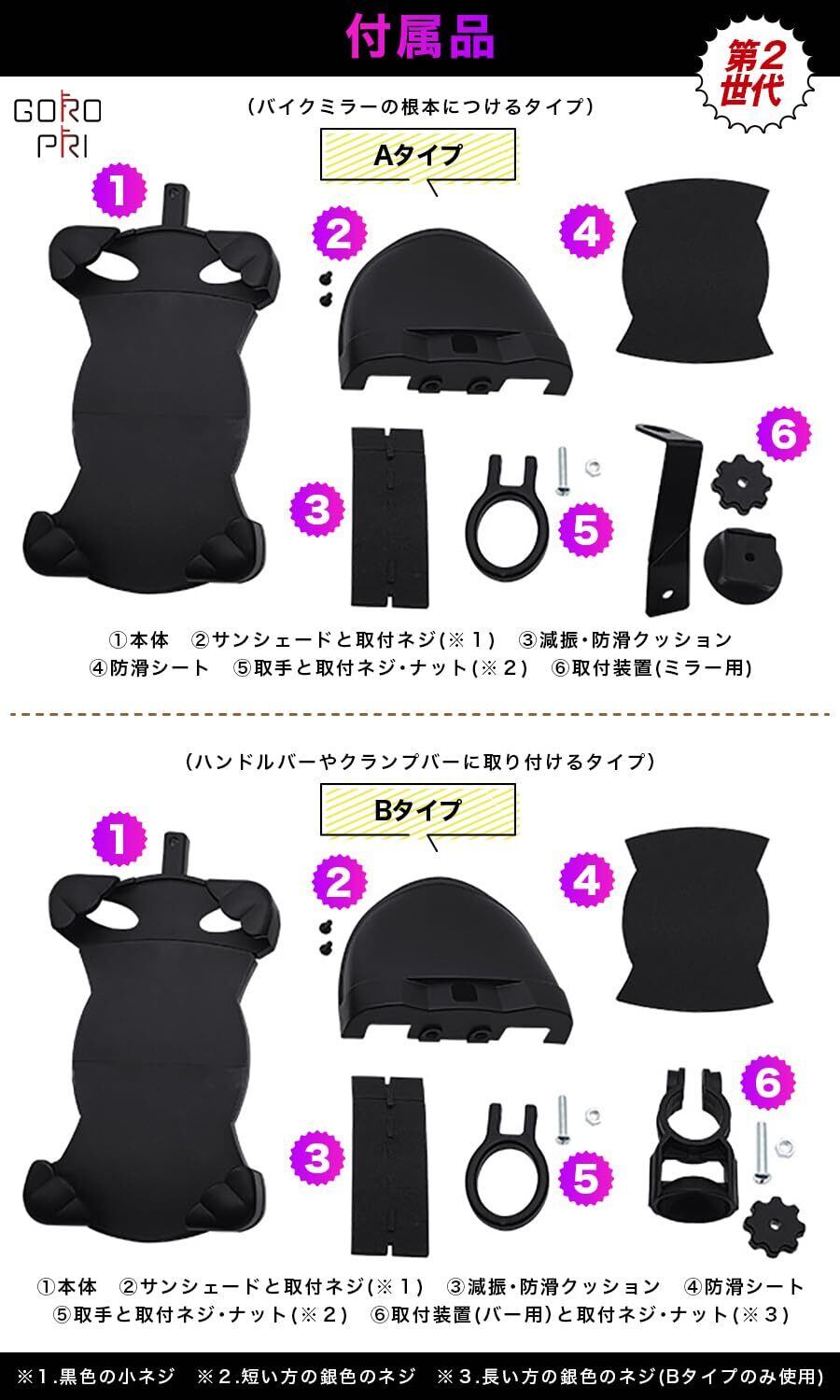 付属品

第2世代

GORO PRI

（バイクミラーの根本につけるタイプ）

Aタイプ

1 2 4 3 5 6

①本体　②サンシェードと取付ネジ(※１)　③減振・防滑クッション
④防滑シート　⑤取手と取付ネジ・ナット(※２)　⑥取付装置(ミラー用)

（ハンドルバーやクランプバーに取り付けるタイプ）

Bタイプ

1 2 4 3 5 6

①本体　②サンシェードと取付ネジ(※１)　③減振・防滑クッション　④防滑シート
⑤取手と取付ネジ・ナット(※２)　⑥取付装置(バー用)と取付ネジ・ナット(※３)

※１.黒色の小ネジ　※２.短い方の銀色のネジ　※３.長い方の銀色のネジ(Bタイプのみ使用)