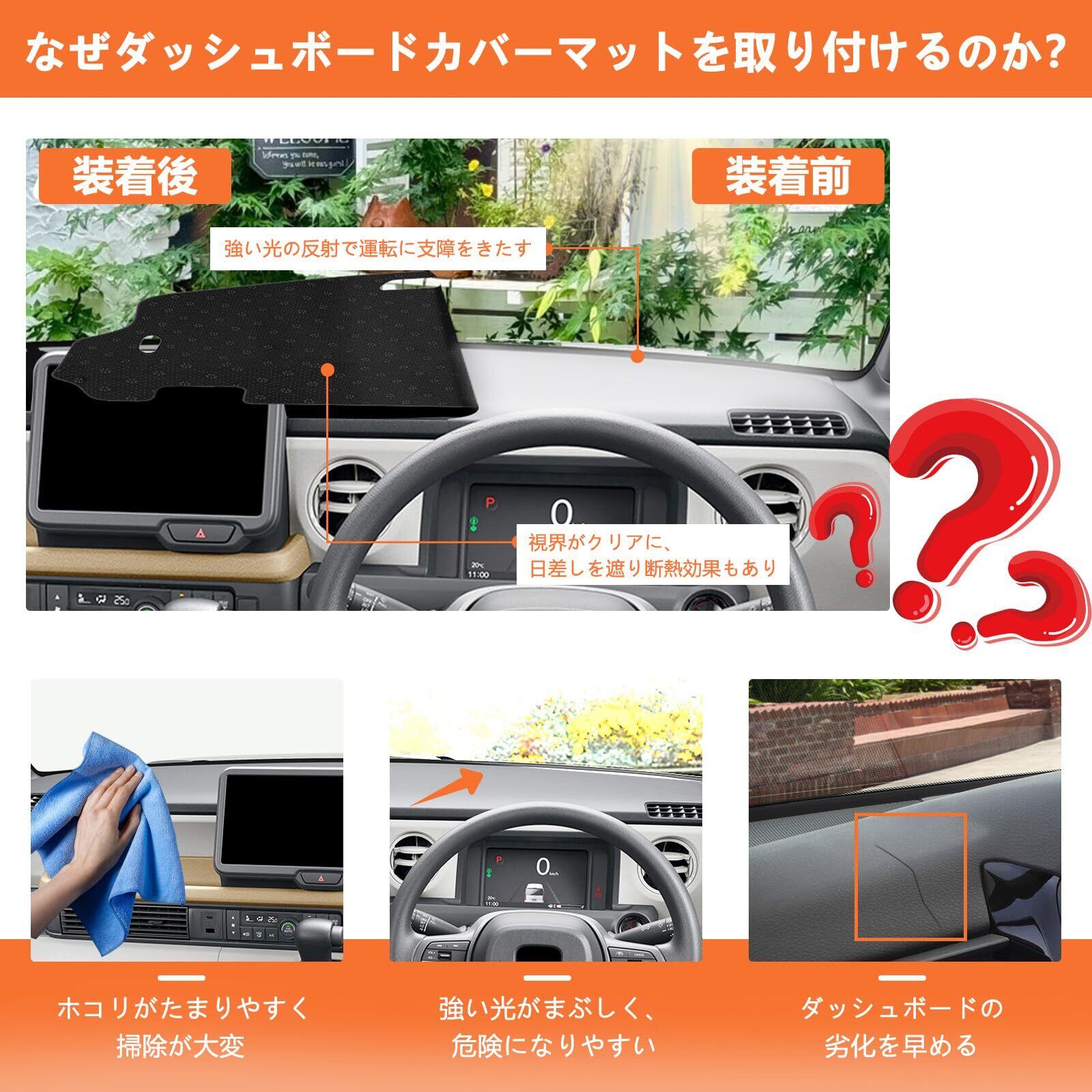 なぜダッシュボードカバーマットを取り付けるのか?

装着後

装着前

強い光の反射で運転に支障をきたす

視界がクリアに、
日差しを遮り断熱効果もあり

ホコリがたまりやすく
掃除が大変

強い光がまぶしく、
危険になりやすい

ダッシュボードの
劣化を早める